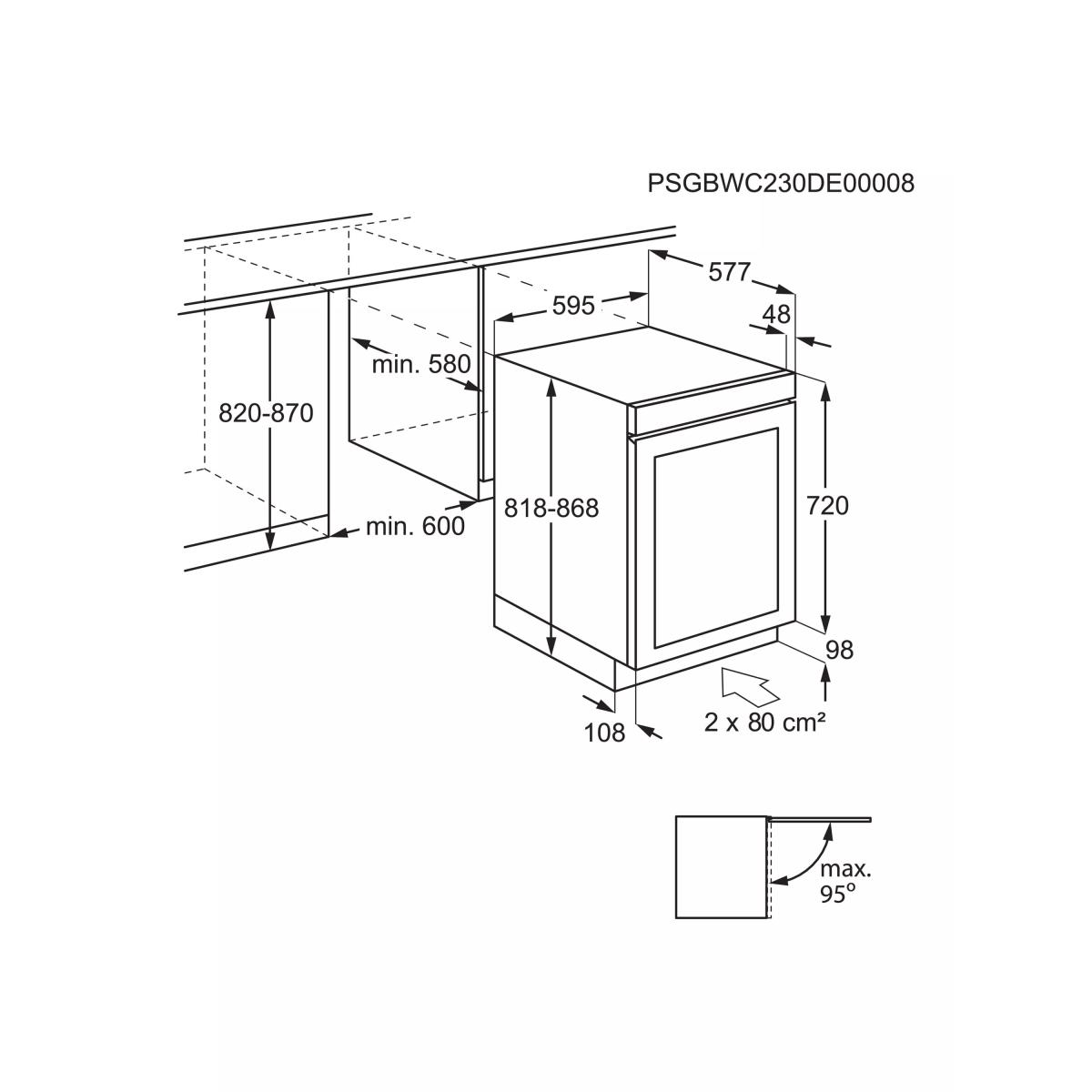 PSGBWC230DE00008

577

595

48

min. 580

820-870

818-868

720

min. 600

98

108

2 x 80 cm²

max. 95°