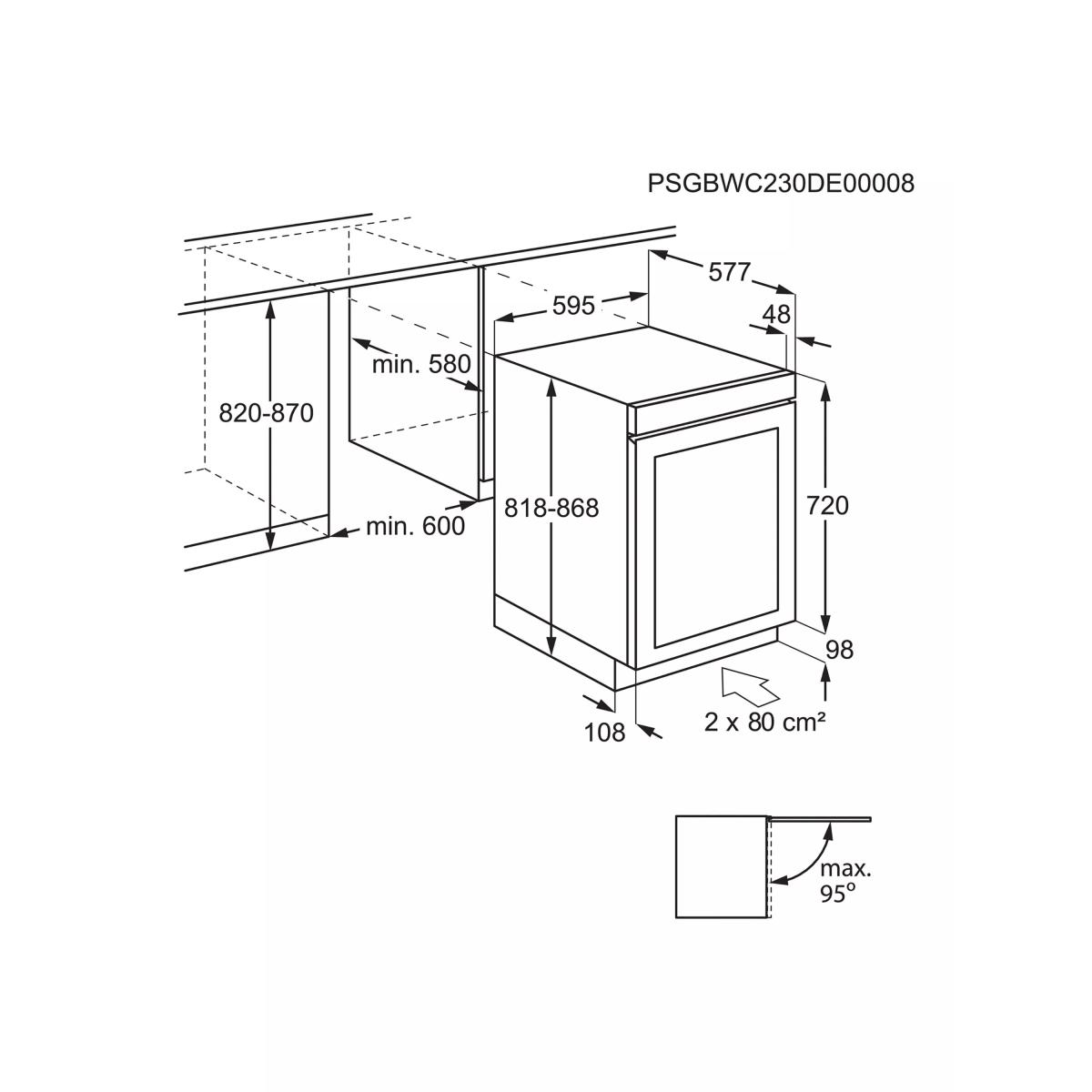 PSGBWC230DE00008

577

595

48

min. 580

820-870

818-868

720

min. 600

98

108

2 x 80 cm²

max.
95°