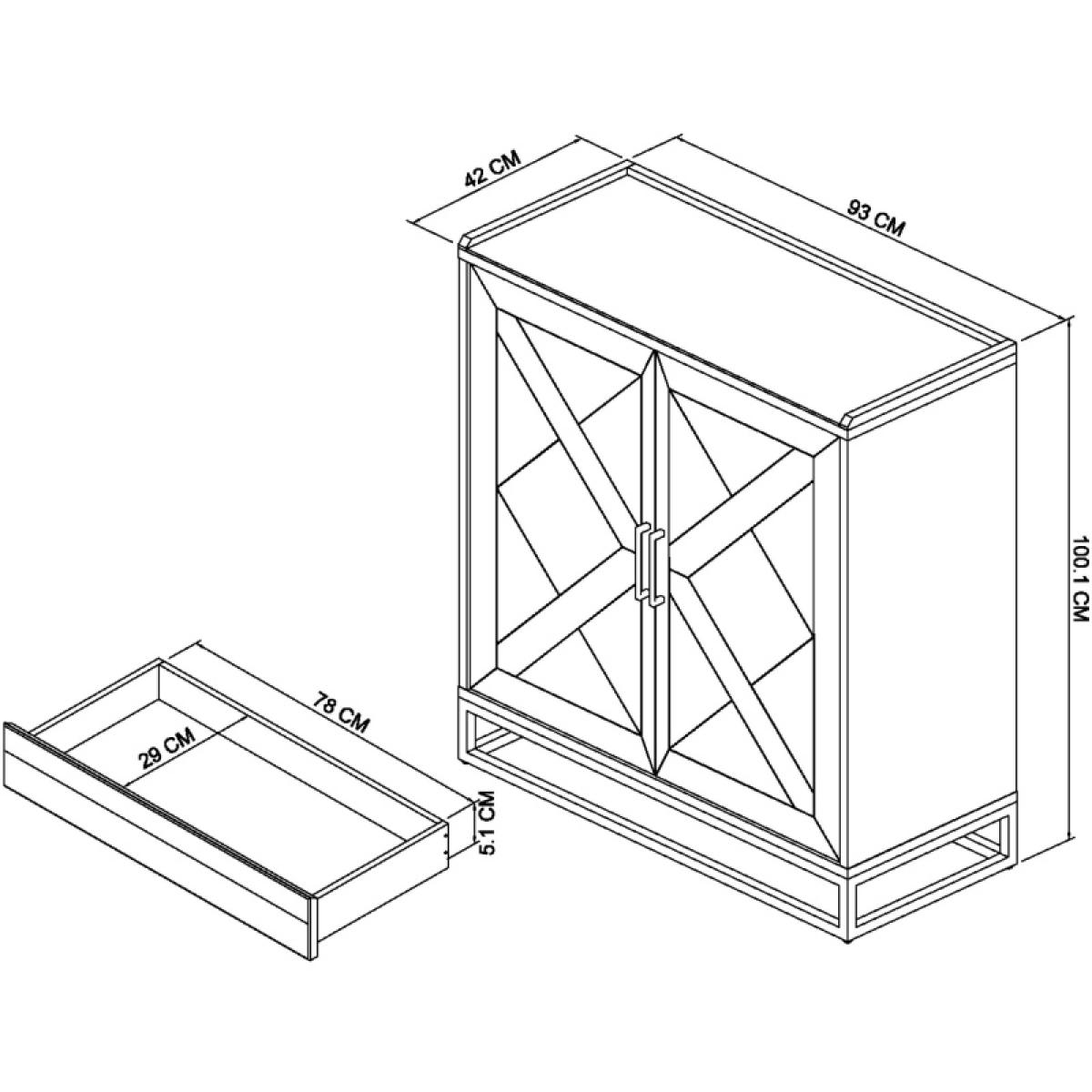 42 CM
93 CM
100.1 CM
78 CM
29 CM
5.1 CM