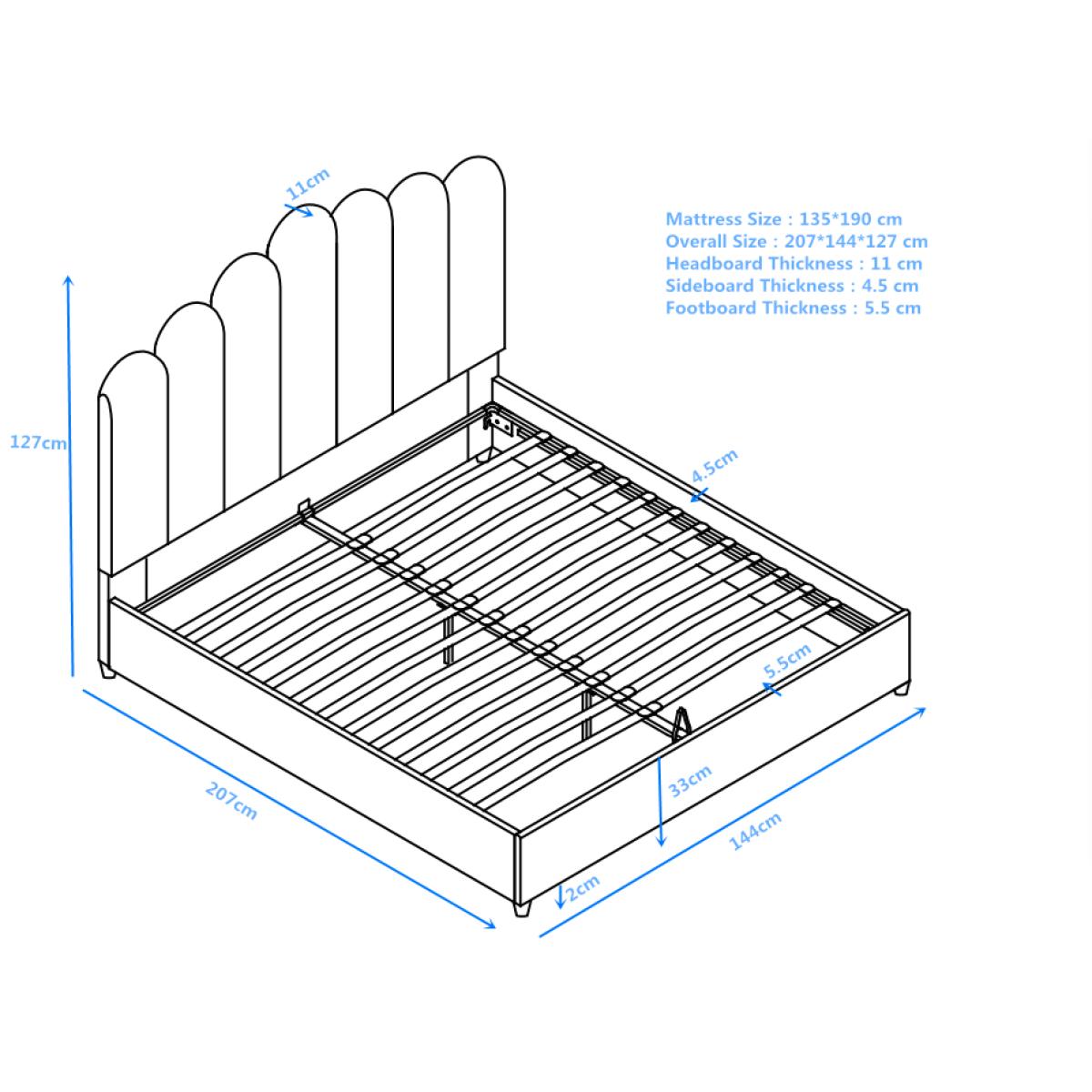 11cm

Mattress Size : 135*190 cm
Overall Size : 207*144*127 cm
Headboard Thickness : 11 cm
Sideboard Thickness : 4.5 cm
Footboard Thickness : 5.5 cm

127cm

4.5cm

5.5cm

33cm

207cm

144cm

2cm