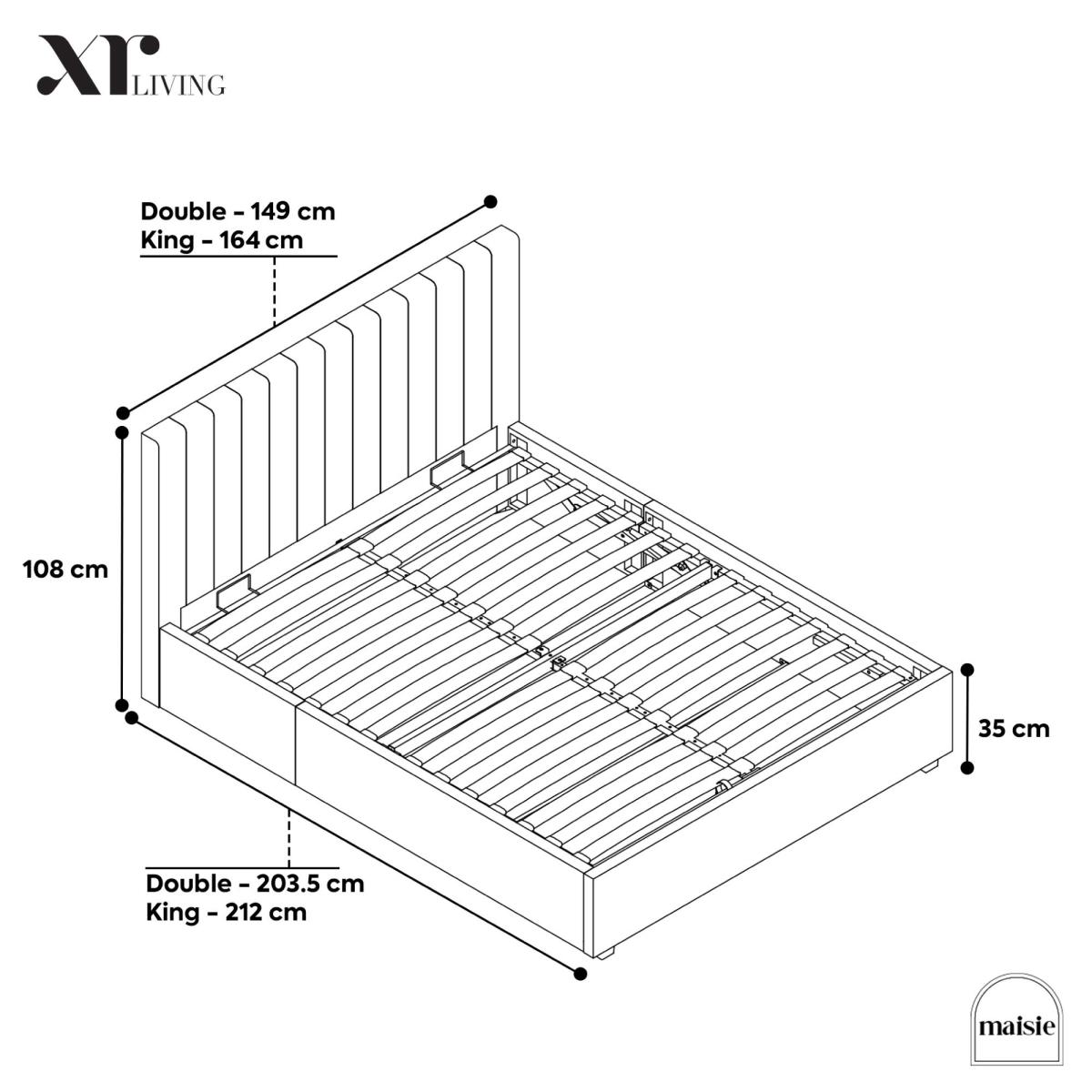 XR LIVING

Double - 149 cm
King - 164 cm

108 cm

35 cm

Double - 203.5 cm
King - 212 cm

maisie