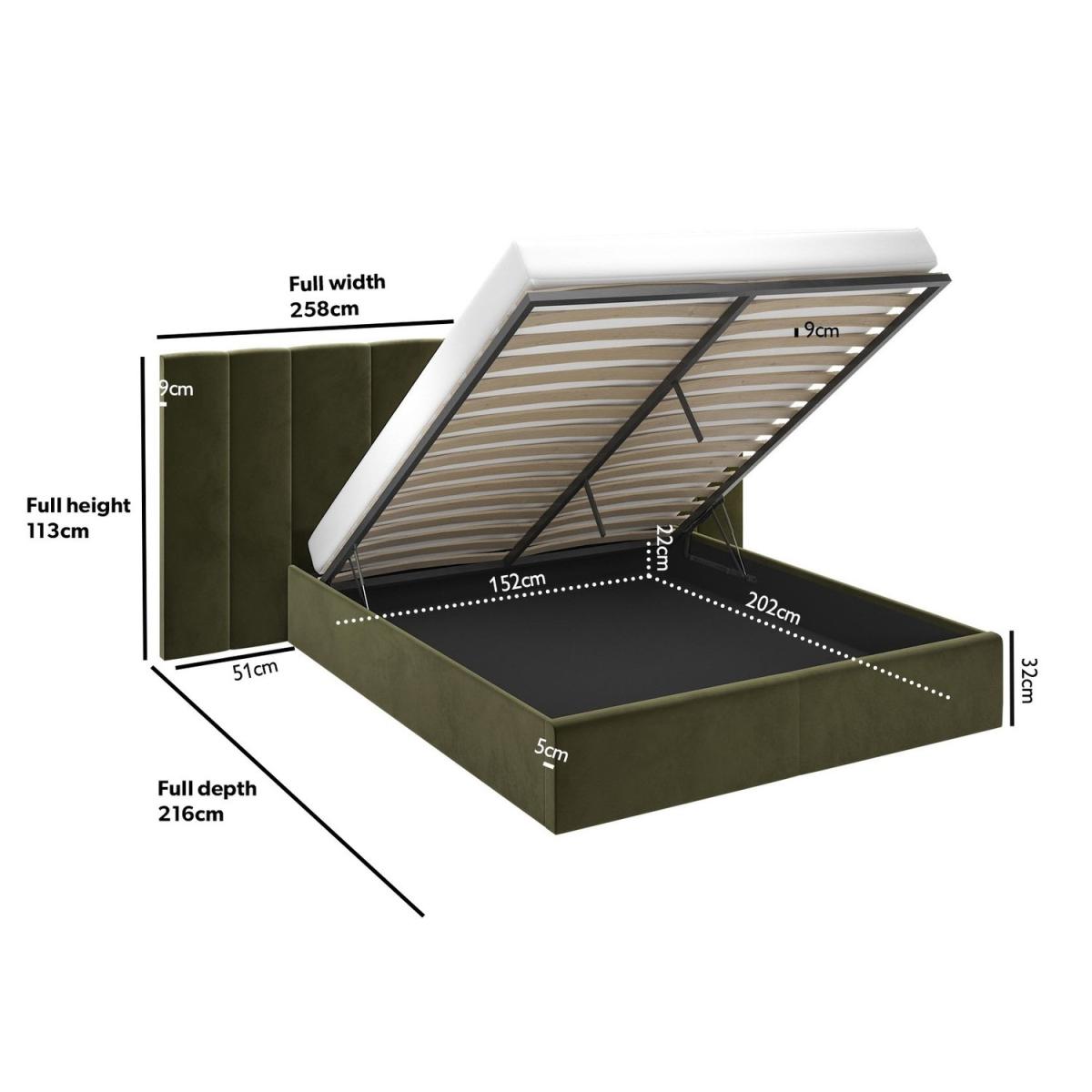 Full width
258cm

9cm

9cm

Full height
113cm

22cm

152cm

202cm

51cm

32cm

5cm

Full depth
216cm