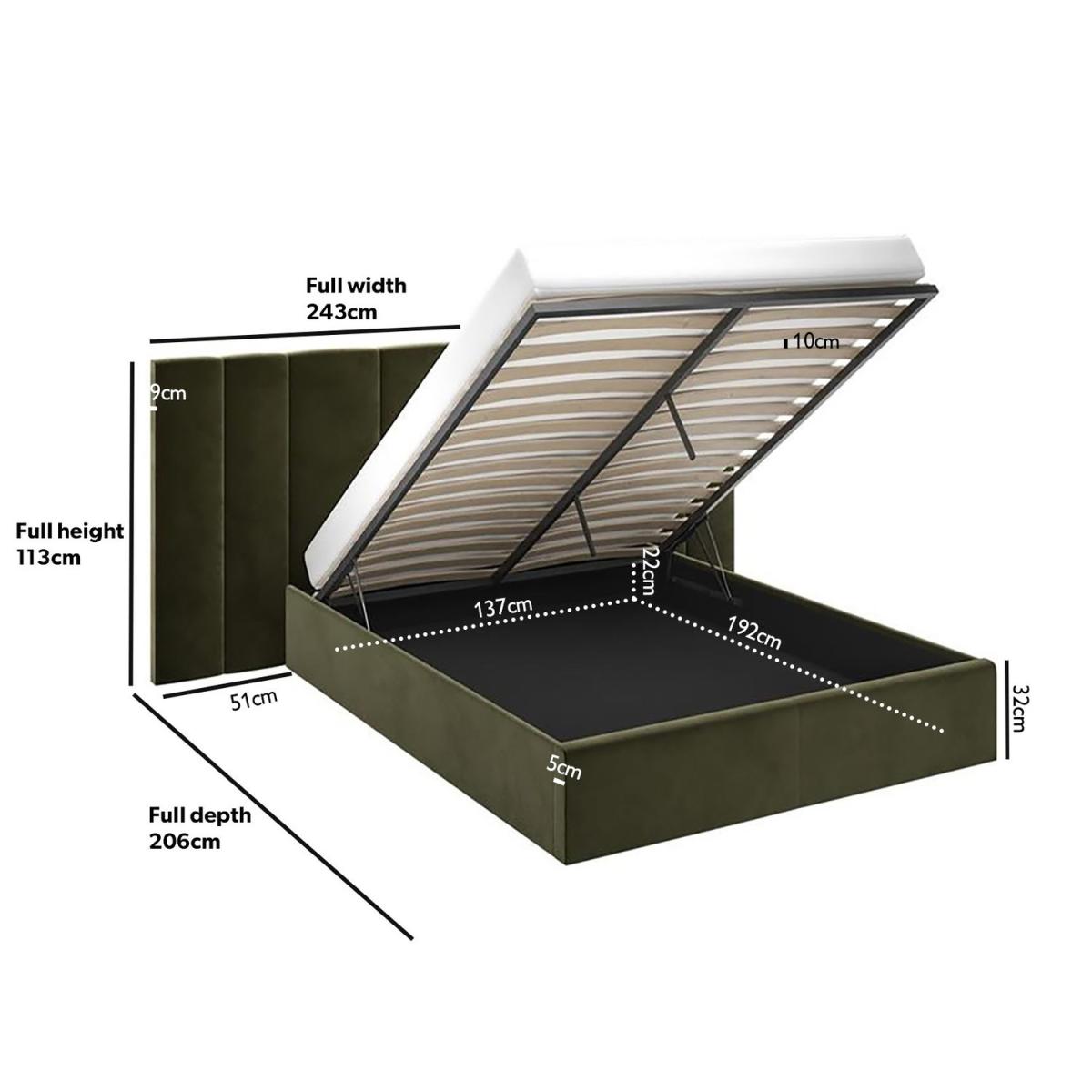 Full width
243cm

10cm

9cm

Full height
113cm

22cm

137cm

192cm

51cm

32cm

5cm

Full depth
206cm