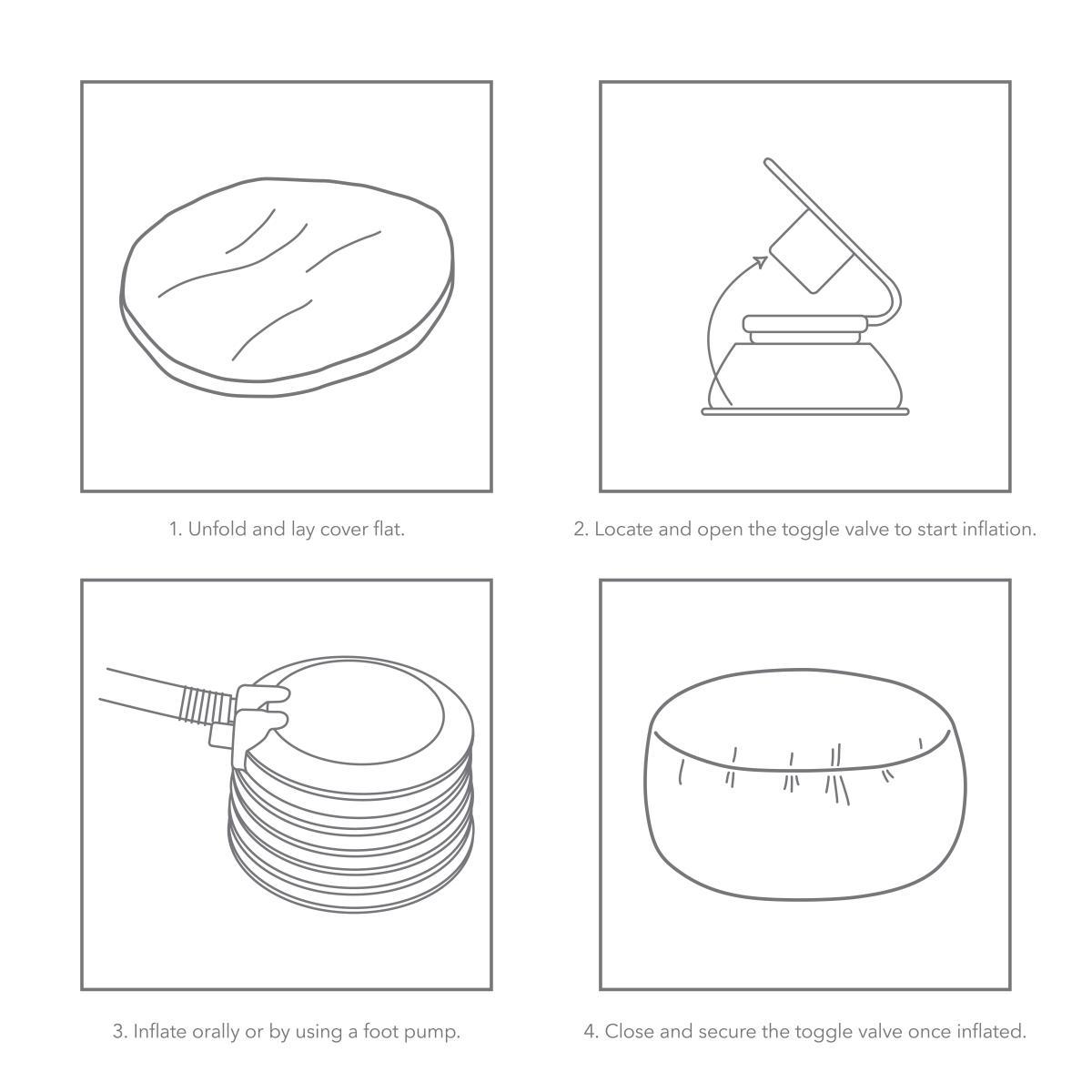 1. Unfold and lay cover flat.

2. Locate and open the toggle valve to start inflation.

3. Inflate orally or by using a foot pump.

4. Close and secure the toggle valve once inflated.