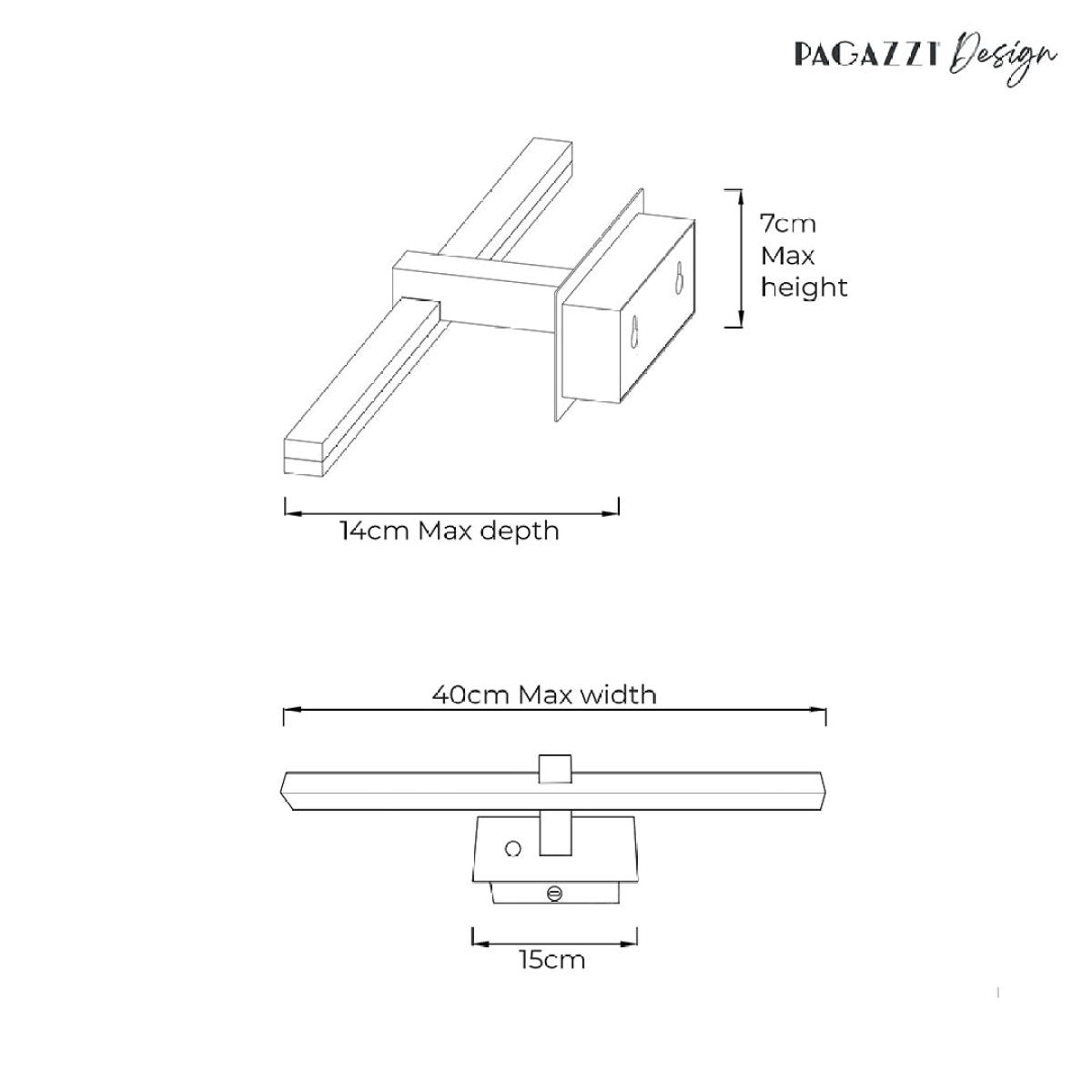 PAGAZZI Design

7cm Max height

14cm Max depth

40cm Max width

15cm