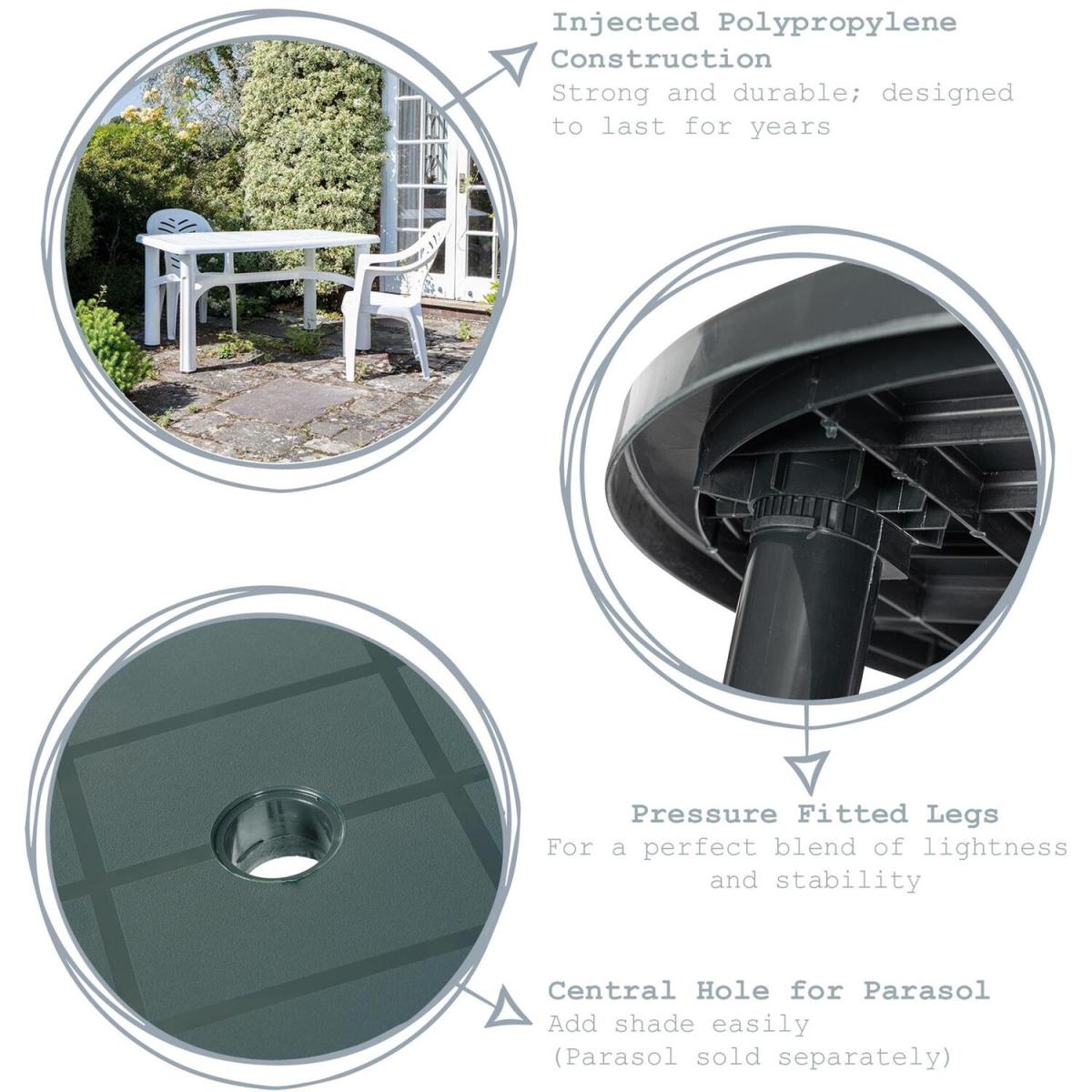 Injected Polypropylene Construction
Strong and durable; designed to last for years

Pressure Fitted Legs
For a perfect blend of lightness and stability

Central Hole for Parasol
Add shade easily
(Parasol sold separately)