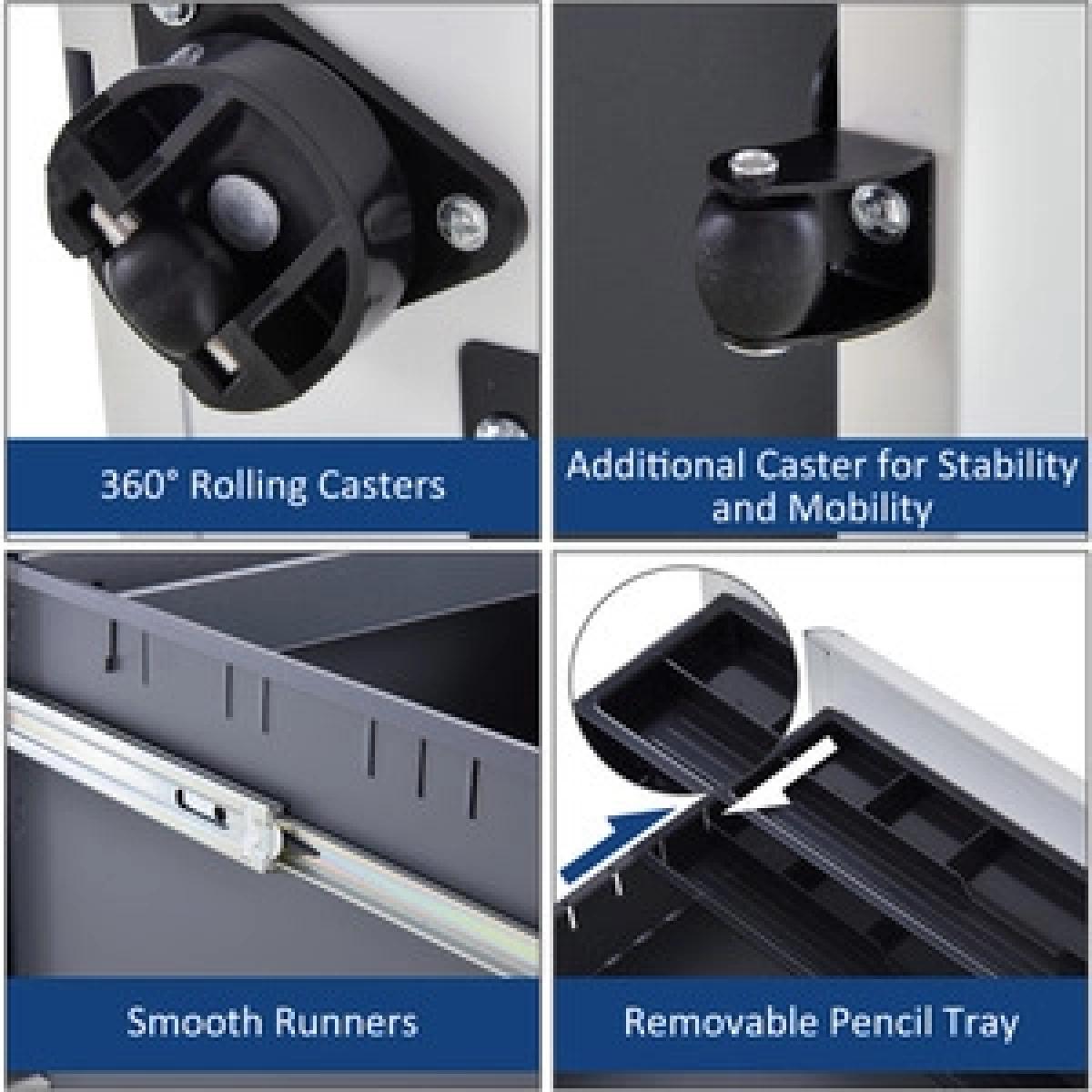 360° Rolling Casters

Additional Caster for Stability and Mobility

Smooth Runners

Removable Pencil Tray