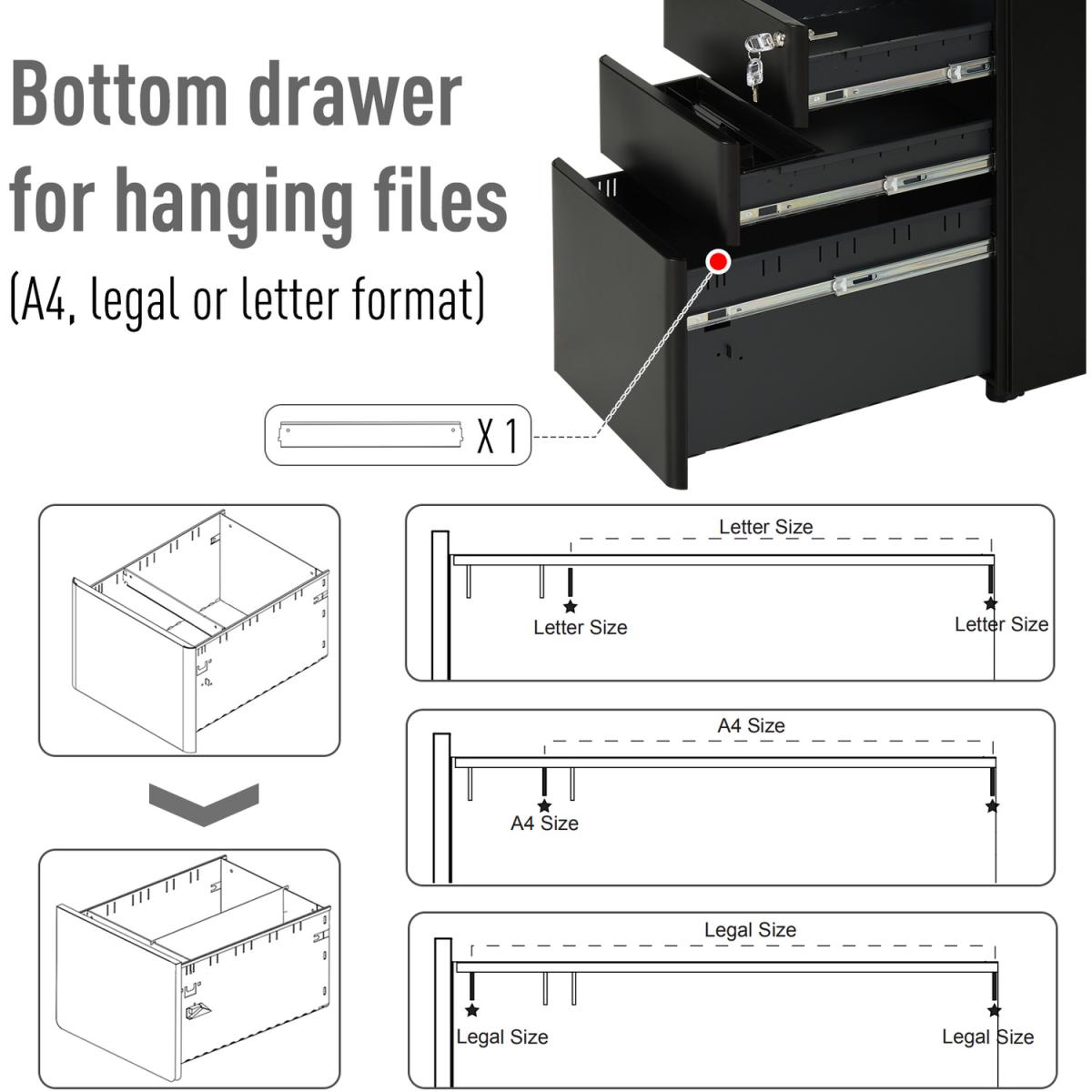 Bottom drawer for hanging files

(A4, legal or letter format)

X 1

Letter Size

Letter Size

Letter Size

A4 Size

A4 Size

Legal Size

Legal Size

Legal Size