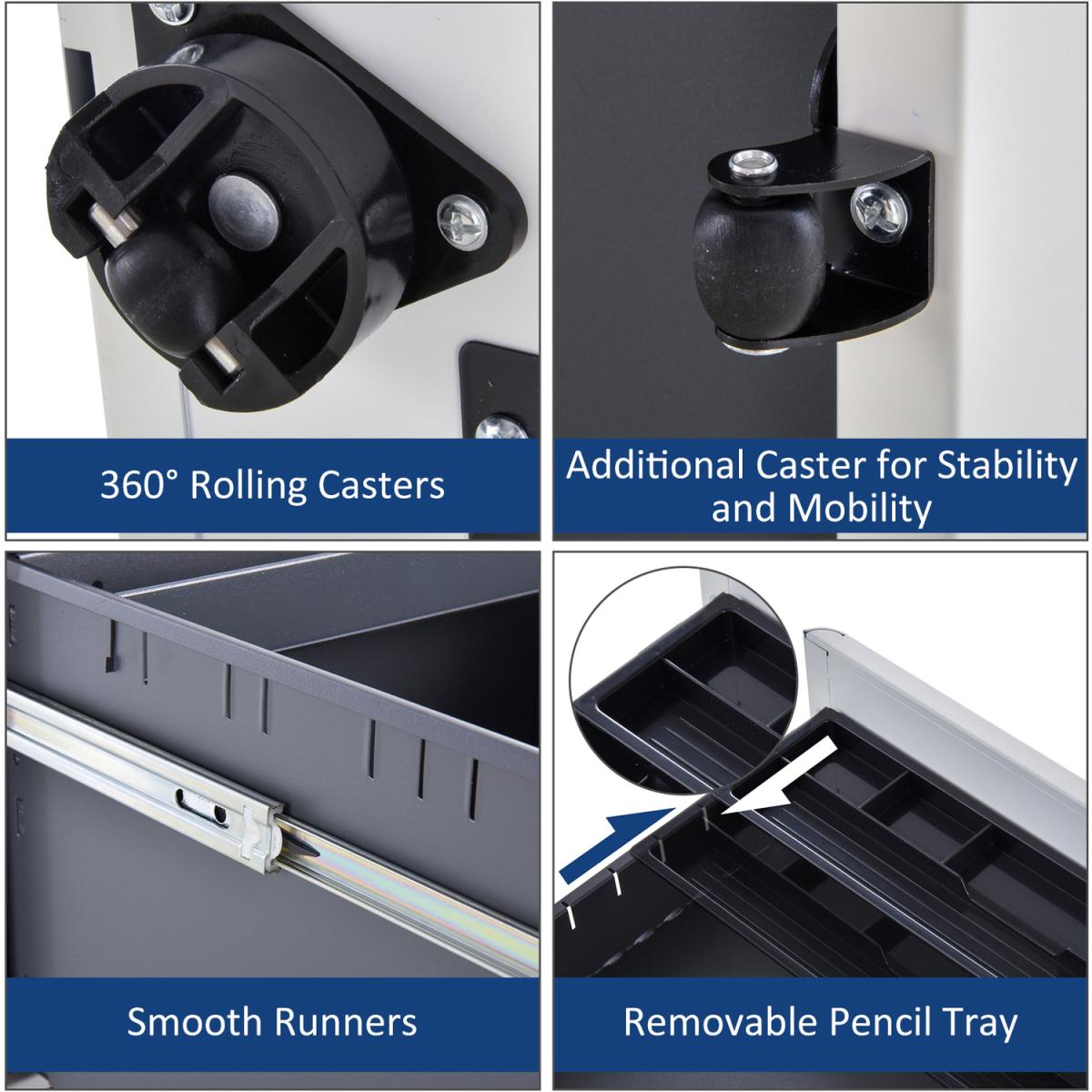 360° Rolling Casters

Additional Caster for Stability and Mobility

Smooth Runners

Removable Pencil Tray