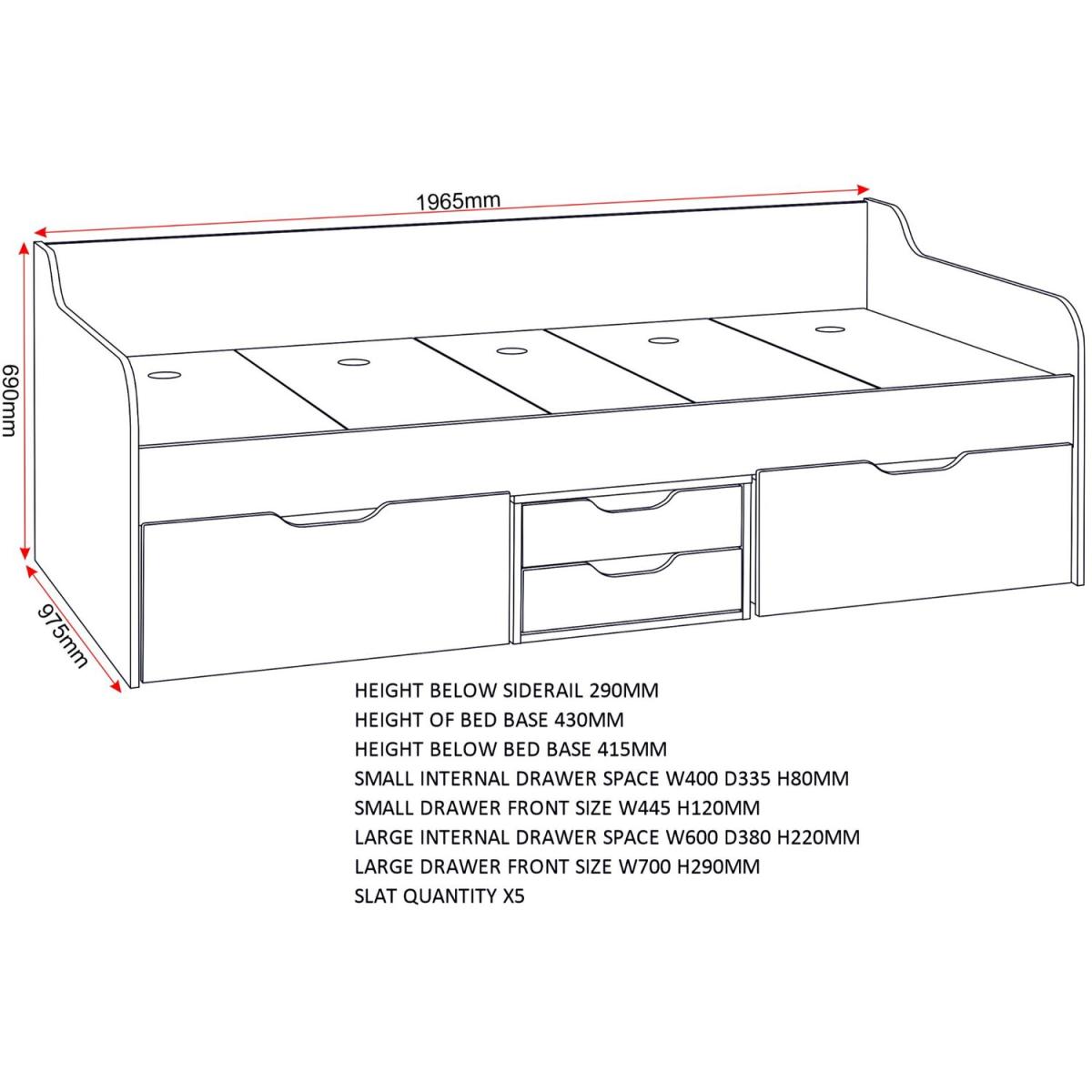 1965mm

690mm

975mm

HEIGHT BELOW SIDERAIL 290MM
HEIGHT OF BED BASE 430MM
HEIGHT BELOW BED BASE 415MM
SMALL INTERNAL DRAWER SPACE W400 D335 H80MM
SMALL DRAWER FRONT SIZE W445 H120MM
LARGE INTERNAL DRAWER SPACE W600 D380 H220MM
LARGE DRAWER FRONT SIZE W700 H290MM
SLAT QUANTITY X5