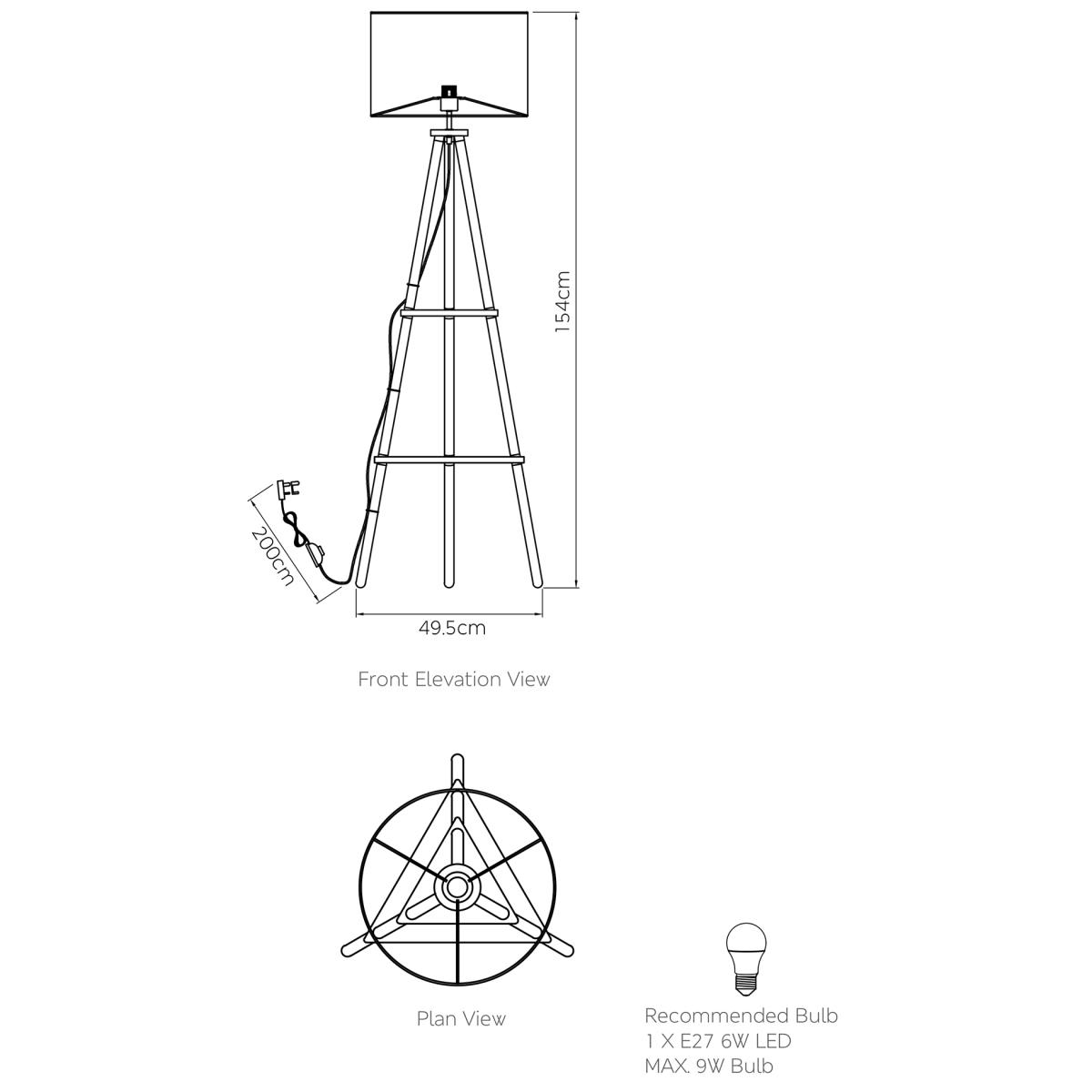 154cm

200cm

49.5cm

Front Elevation View

Plan View

Recommended Bulb
1 X E27 6W LED
MAX. 9W Bulb