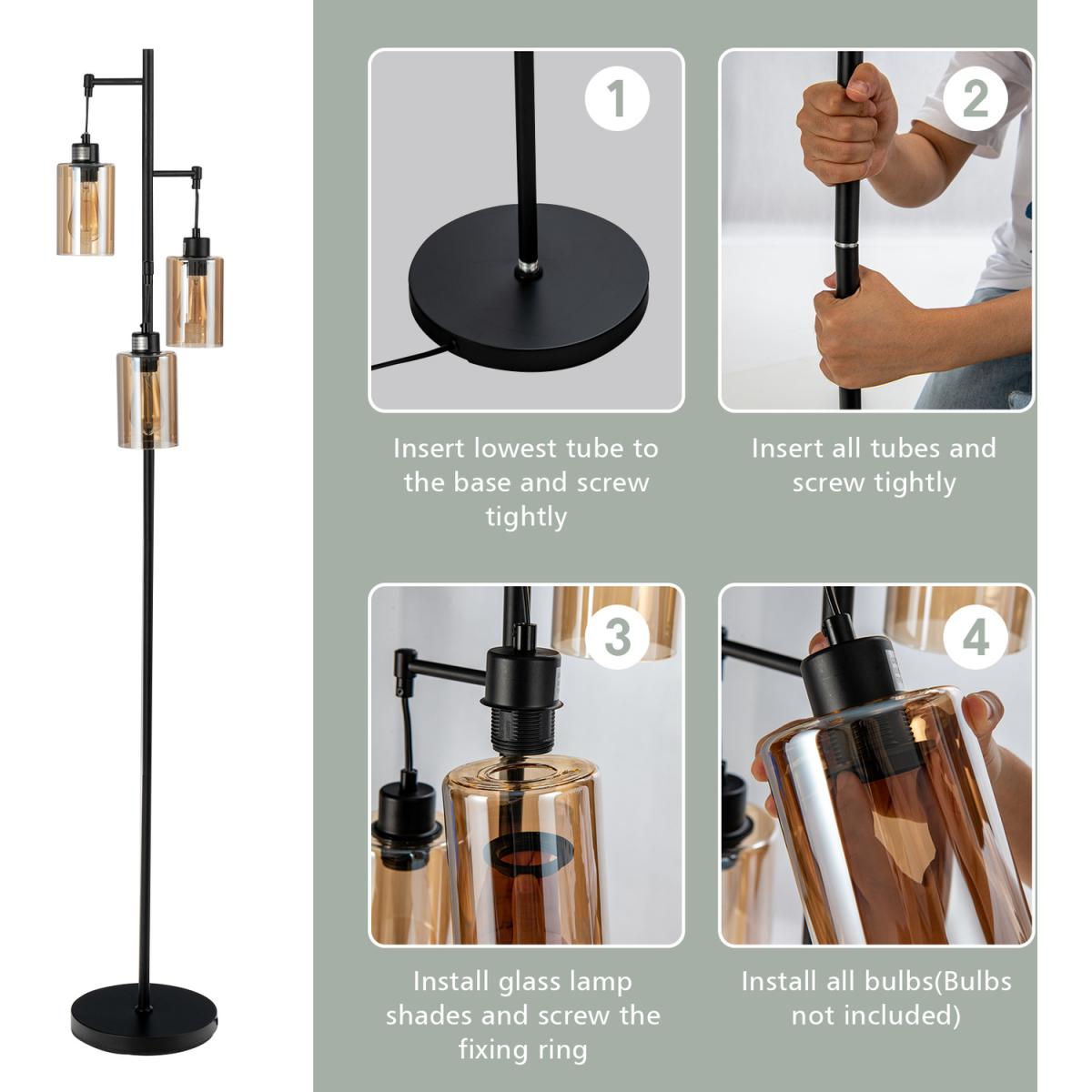 1

Insert lowest tube to the base and screw tightly

2

Insert all tubes and screw tightly

3

Install glass lamp shades and screw the fixing ring

4

Install all bulbs(Bulbs not included)