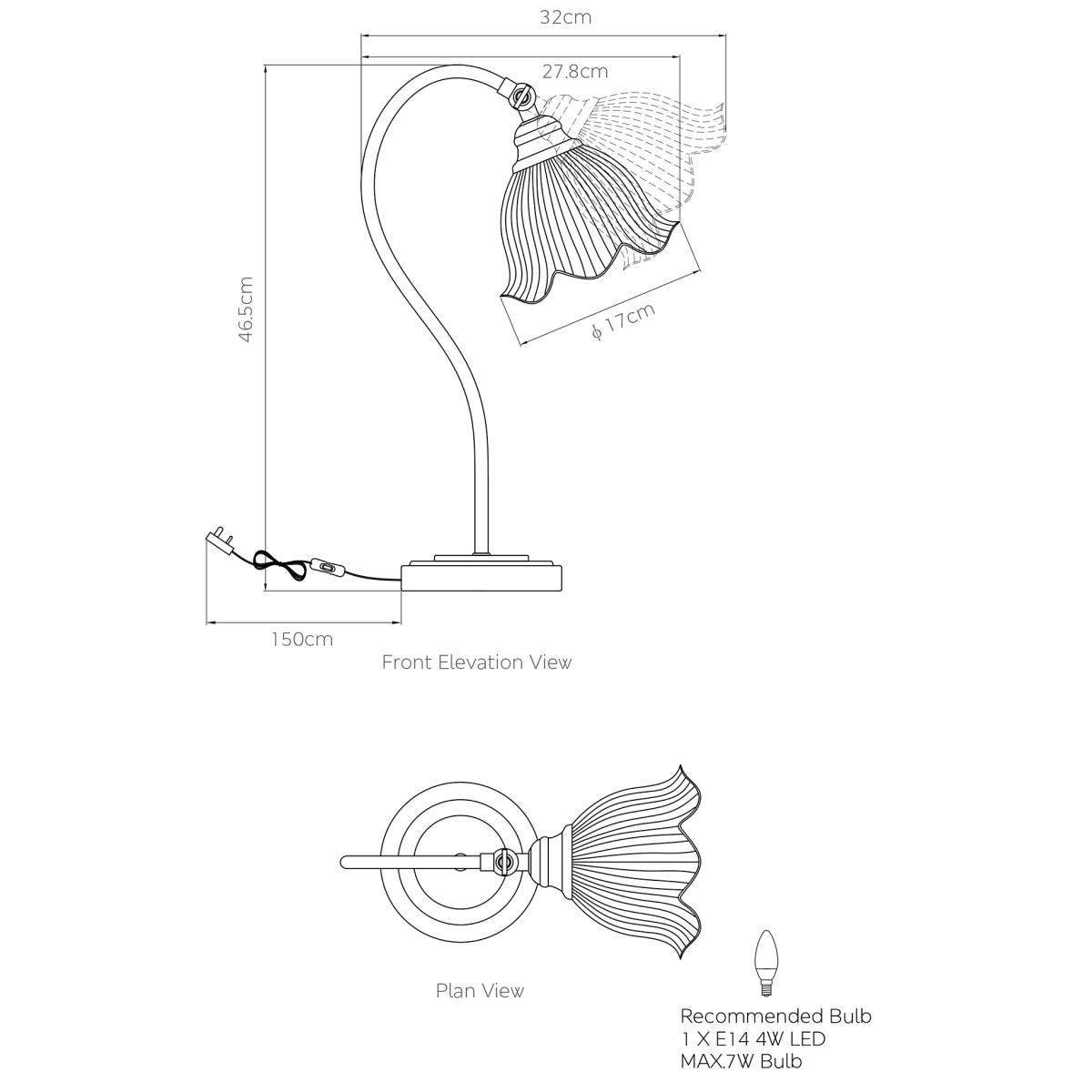 32cm

27.8cm

46.5cm

$\phi$ 17cm

150cm

Front Elevation View

Plan View

Recommended Bulb
1 X E14 4W LED
MAX.7W Bulb