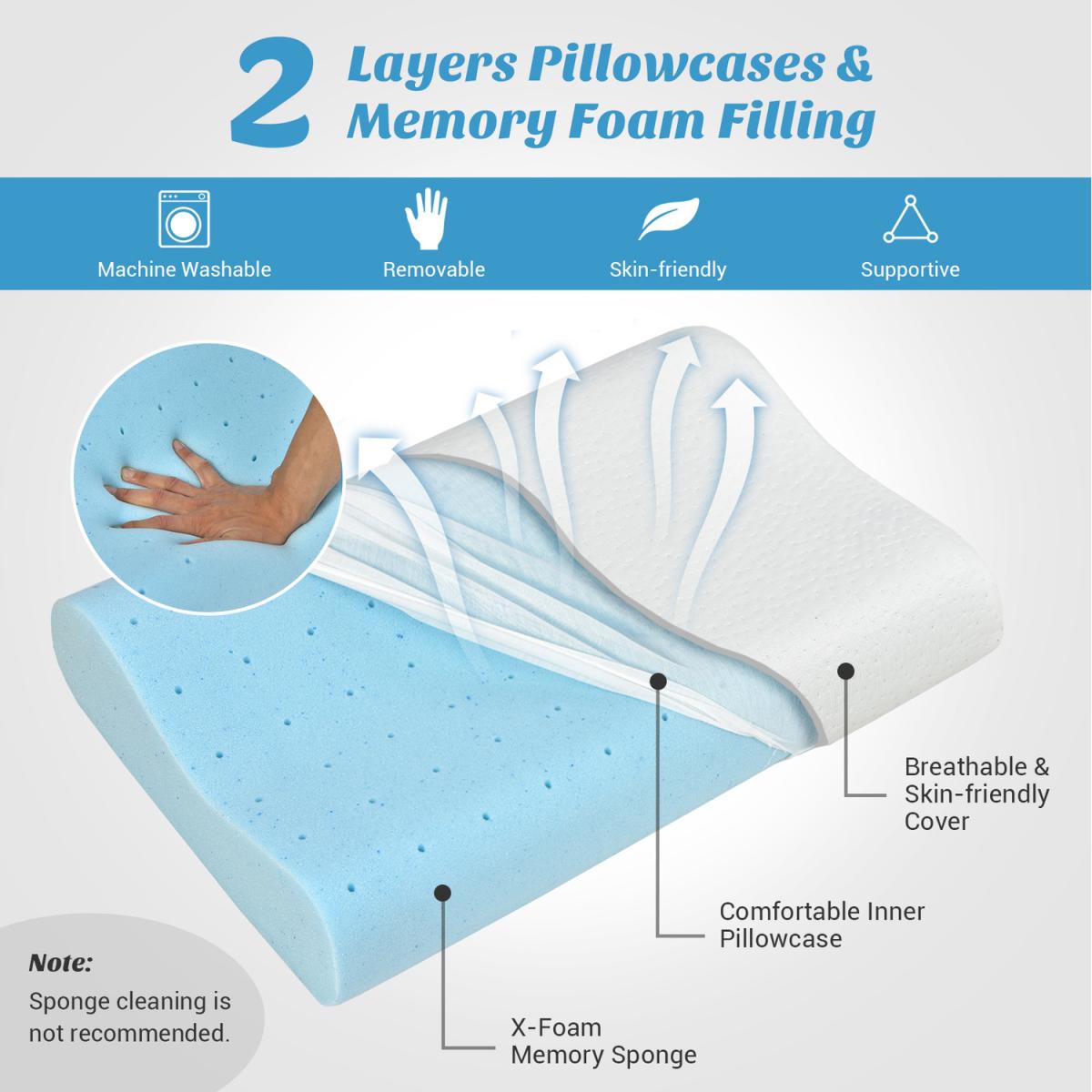 2 Layers Pillowcases & Memory Foam Filling

Machine Washable

Removable

Skin-friendly

Supportive

Breathable & Skin-friendly Cover

Comfortable Inner Pillowcase

X-Foam Memory Sponge

Note:
Sponge cleaning is not recommended.