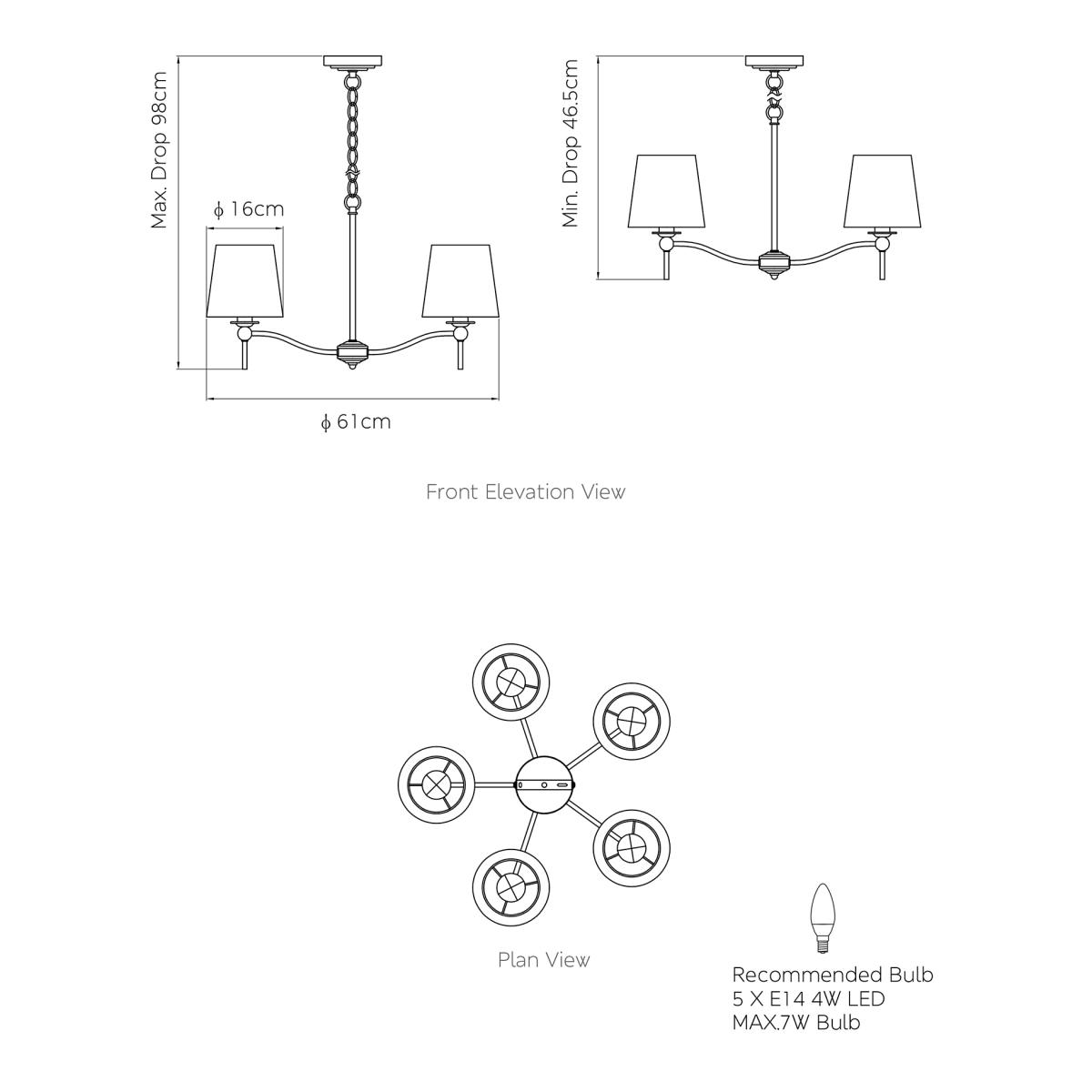 Max. Drop 98cm

ϕ 16cm

ϕ 61cm

Min. Drop 46.5cm

Front Elevation View

Plan View

Recommended Bulb
5 X E14 4W LED
MAX.7W Bulb