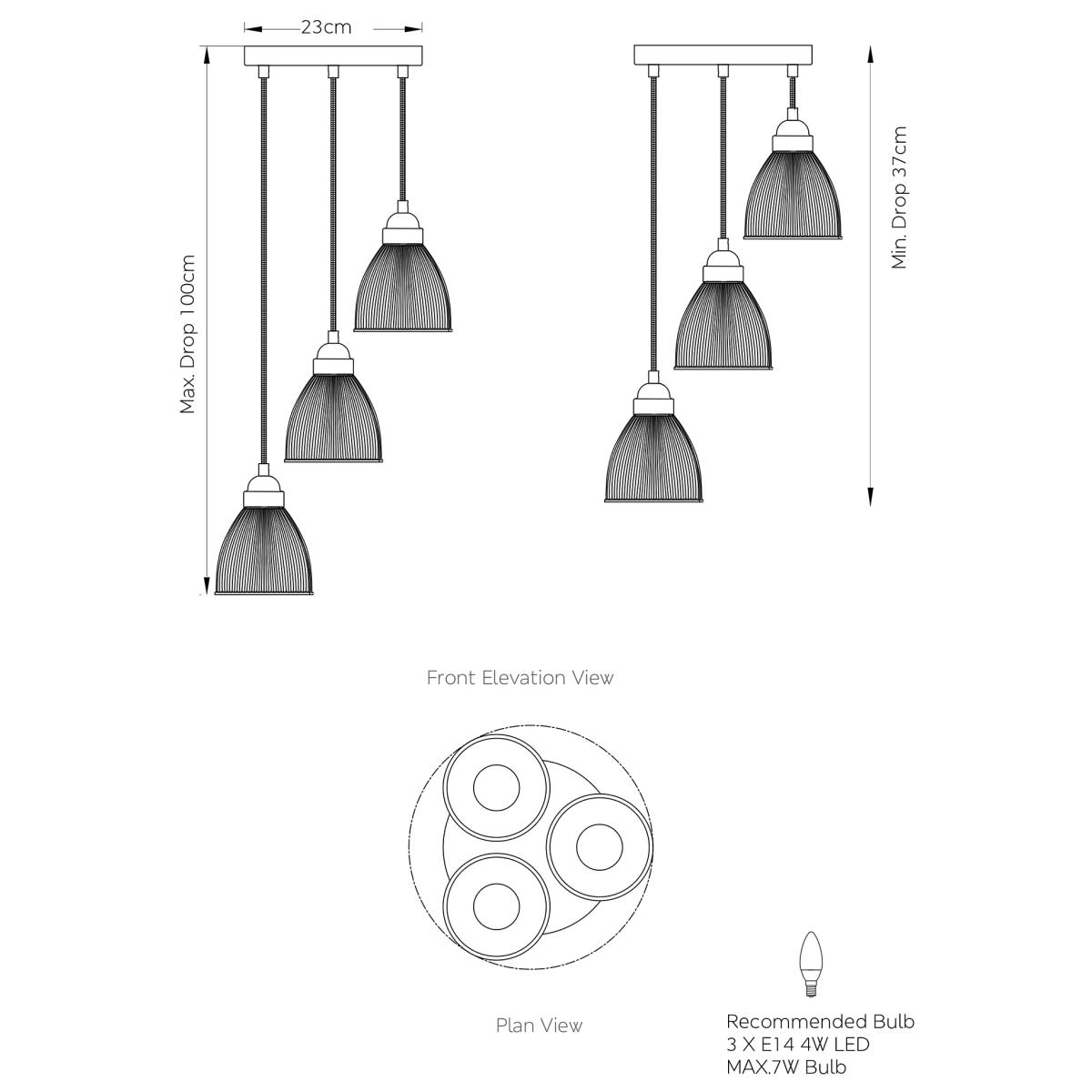 23cm

Max. Drop 100cm

Min. Drop 37cm

Front Elevation View

Plan View

Recommended Bulb
3 X E14 4W LED
MAX.7W Bulb