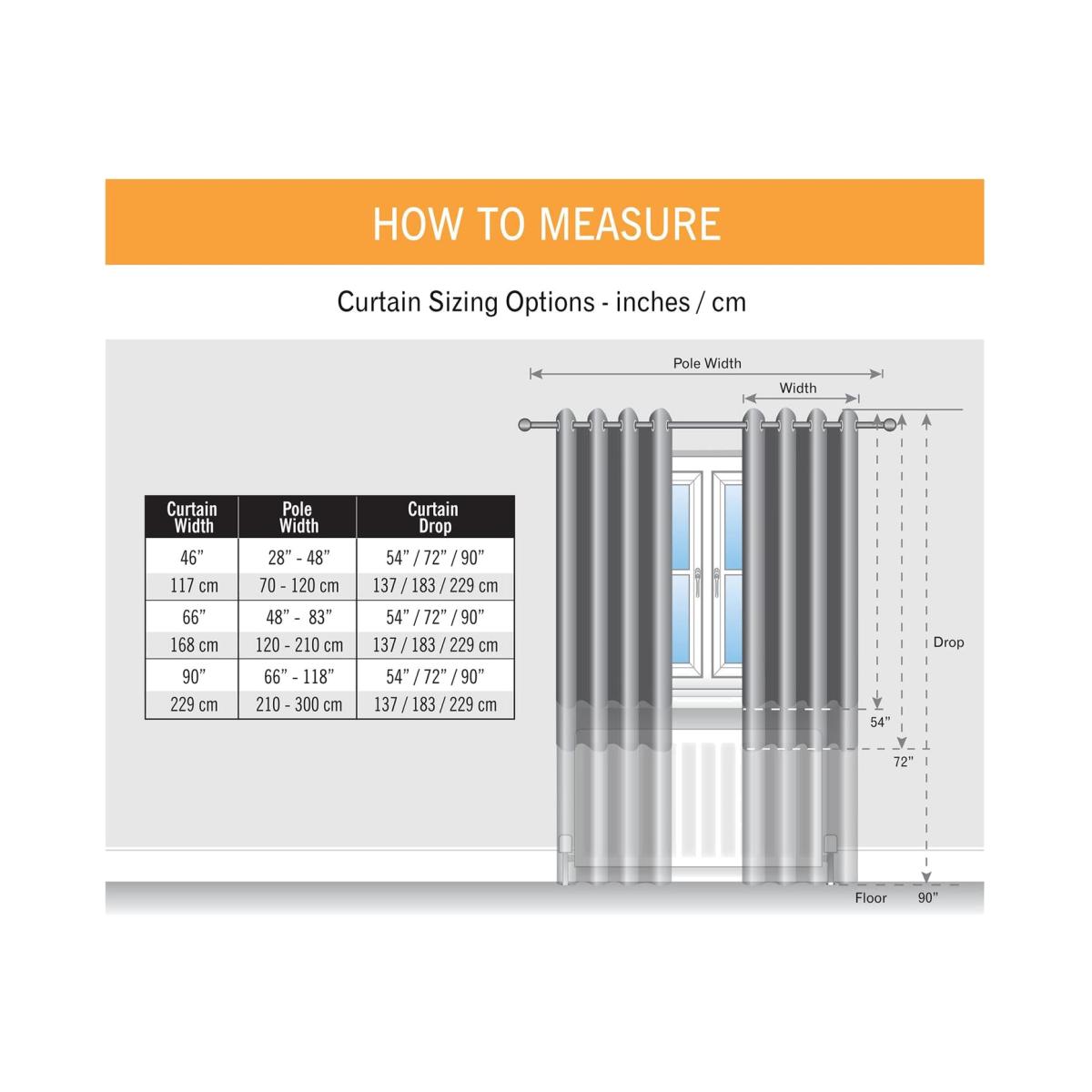 HOW TO MEASURE

Curtain Sizing Options - inches / cm

| Curtain Width | Pole Width | Curtain Drop |
|---|---|---|
| 46” | 28” - 48” | 54” / 72” / 90” |
| 117 cm | 70 - 120 cm | 137 / 183 / 229 cm |
| 66” | 48” - 83” | 54” / 72” / 90” |
| 168 cm | 120 - 210 cm | 137 / 183 / 229 cm |
| 90” | 66” - 118” | 54” / 72” / 90” |
| 229 cm | 210 - 300 cm | 137 / 183 / 229 cm |

Pole Width

Width

Drop

54”

72”

Floor

90”