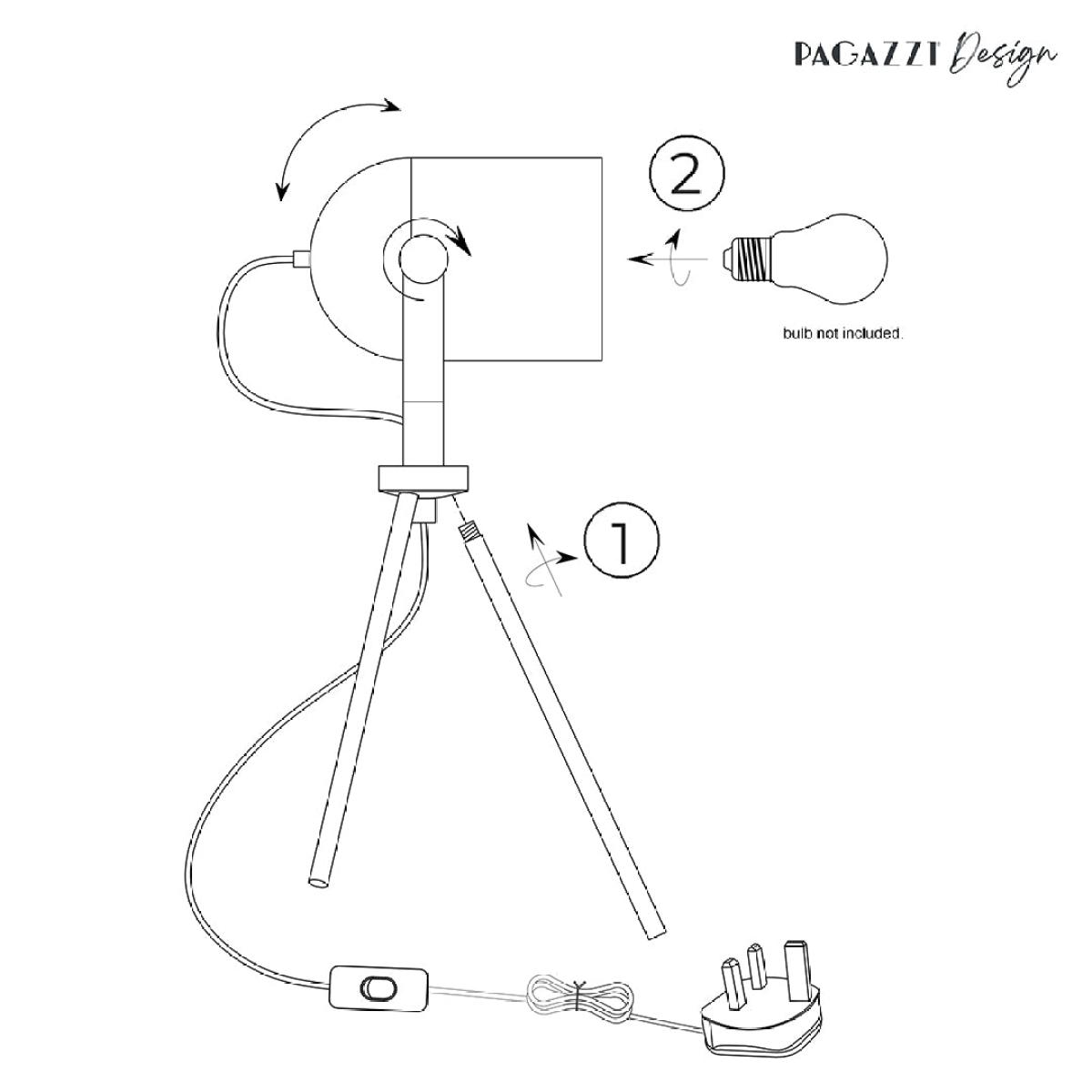 PAGAZZI Design

2

bulb not included.

1