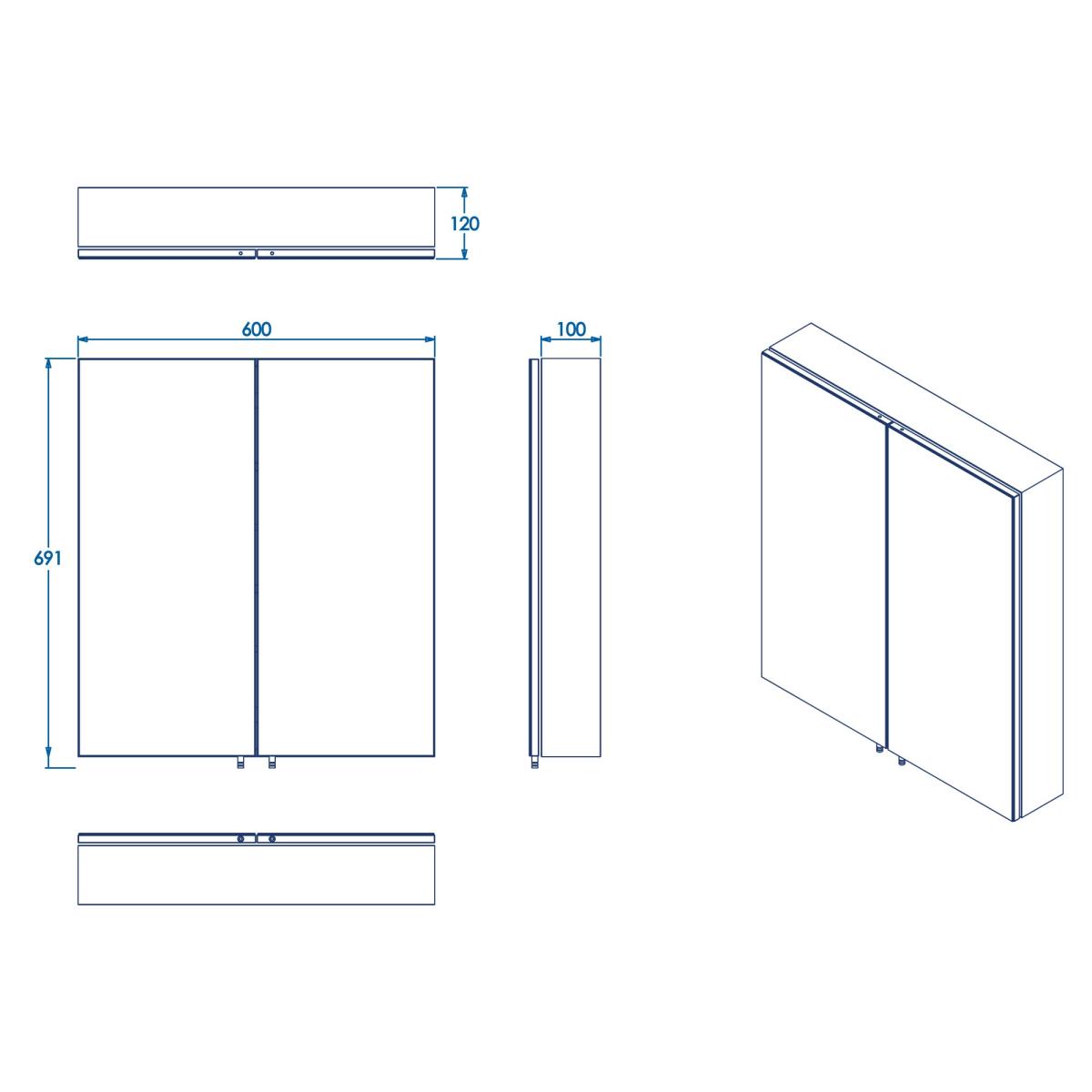 120

600

100

691