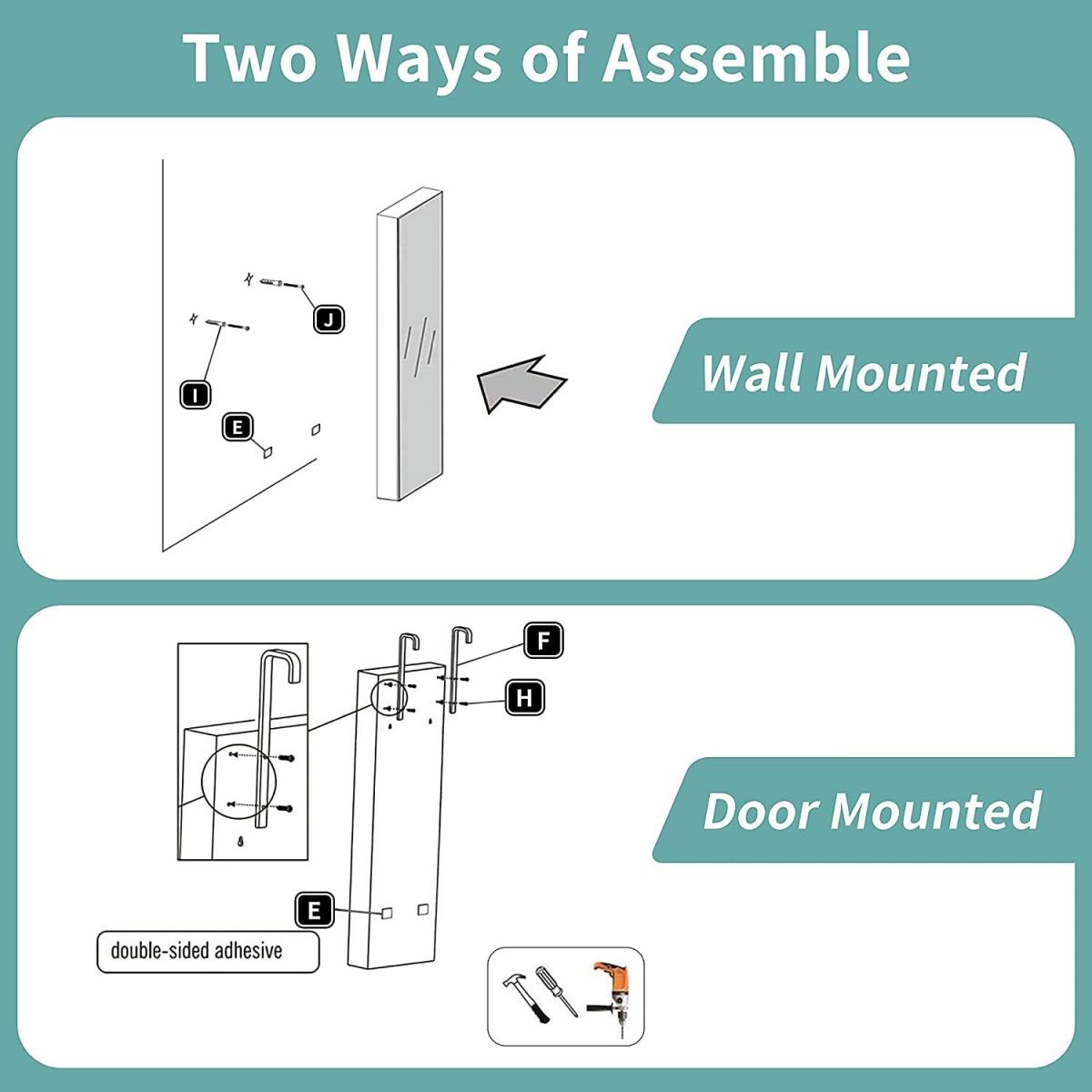 Two Ways of Assemble

J

I

E

Wall Mounted

F

H

E

double-sided adhesive

Door Mounted