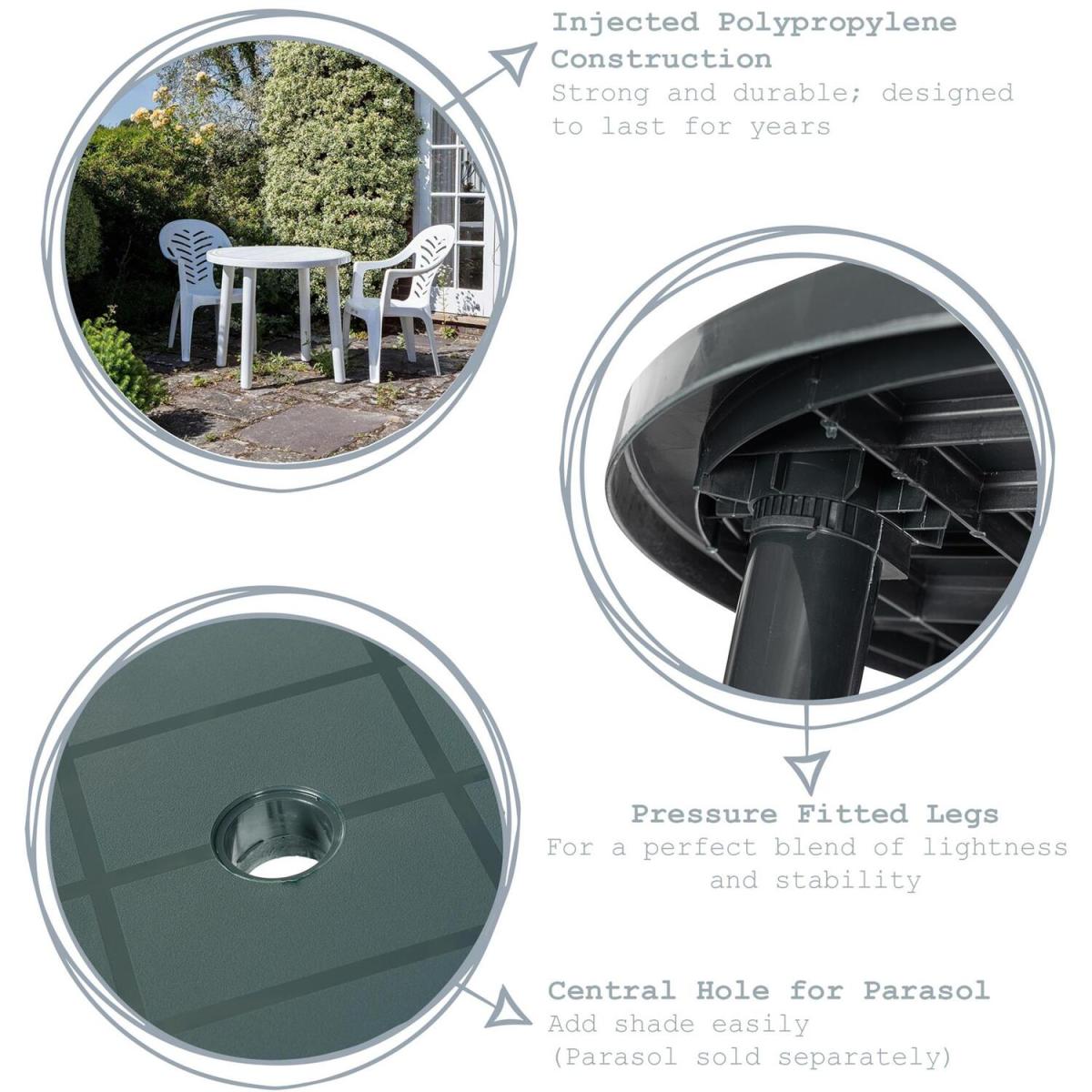 Injected Polypropylene Construction
Strong and durable; designed to last for years

Pressure Fitted Legs
For a perfect blend of lightness and stability

Central Hole for Parasol
Add shade easily
(Parasol sold separately)