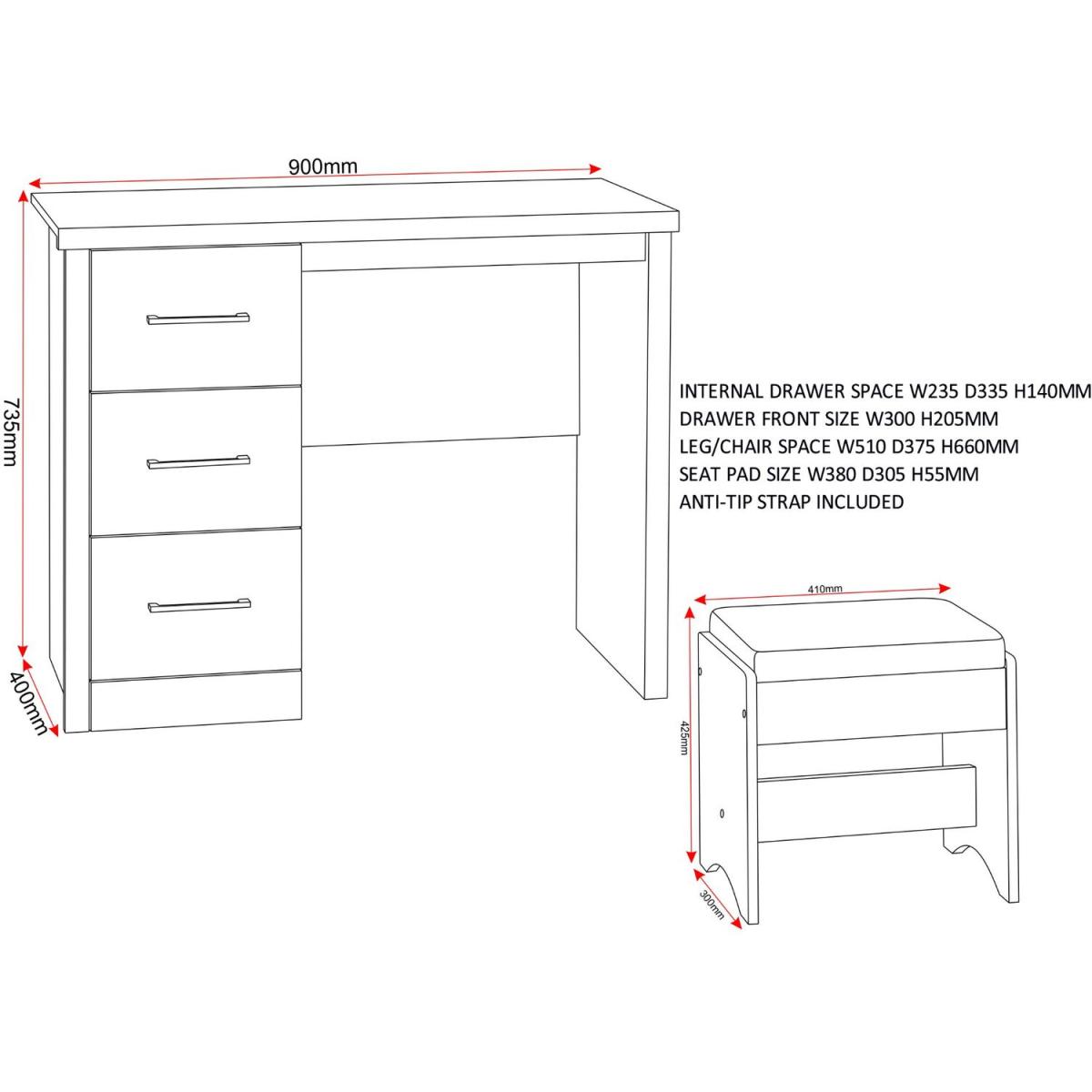 900mm

735mm

400mm

INTERNAL DRAWER SPACE W235 D335 H140MM
DRAWER FRONT SIZE W300 H205MM
LEG/CHAIR SPACE W510 D375 H660MM
SEAT PAD SIZE W380 D305 H55MM
ANTI-TIP STRAP INCLUDED

410mm

425mm

300mm