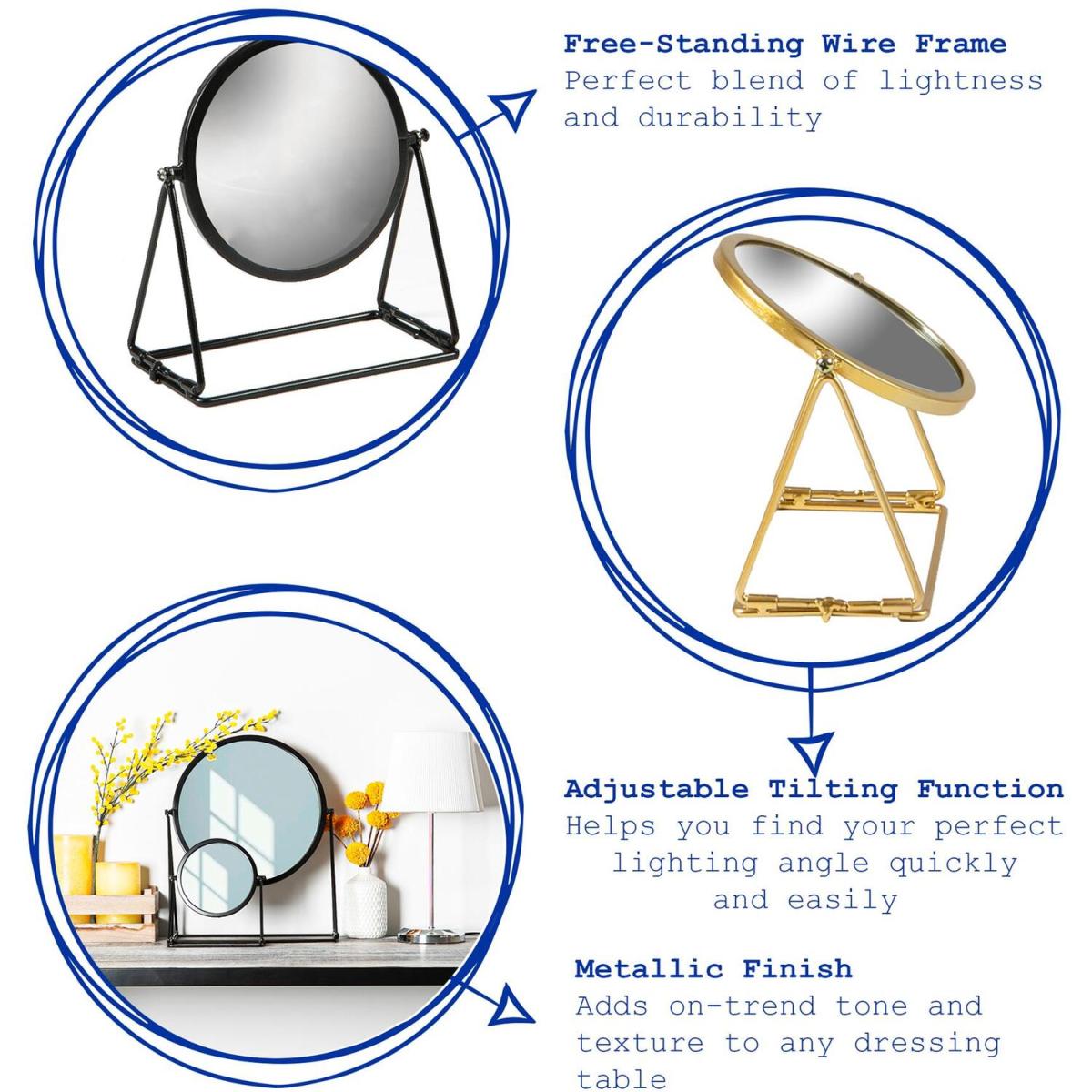 Free-Standing Wire Frame
Perfect blend of lightness and durability

Adjustable Tilting Function
Helps you find your perfect lighting angle quickly and easily

Metallic Finish
Adds on-trend tone and texture to any dressing table