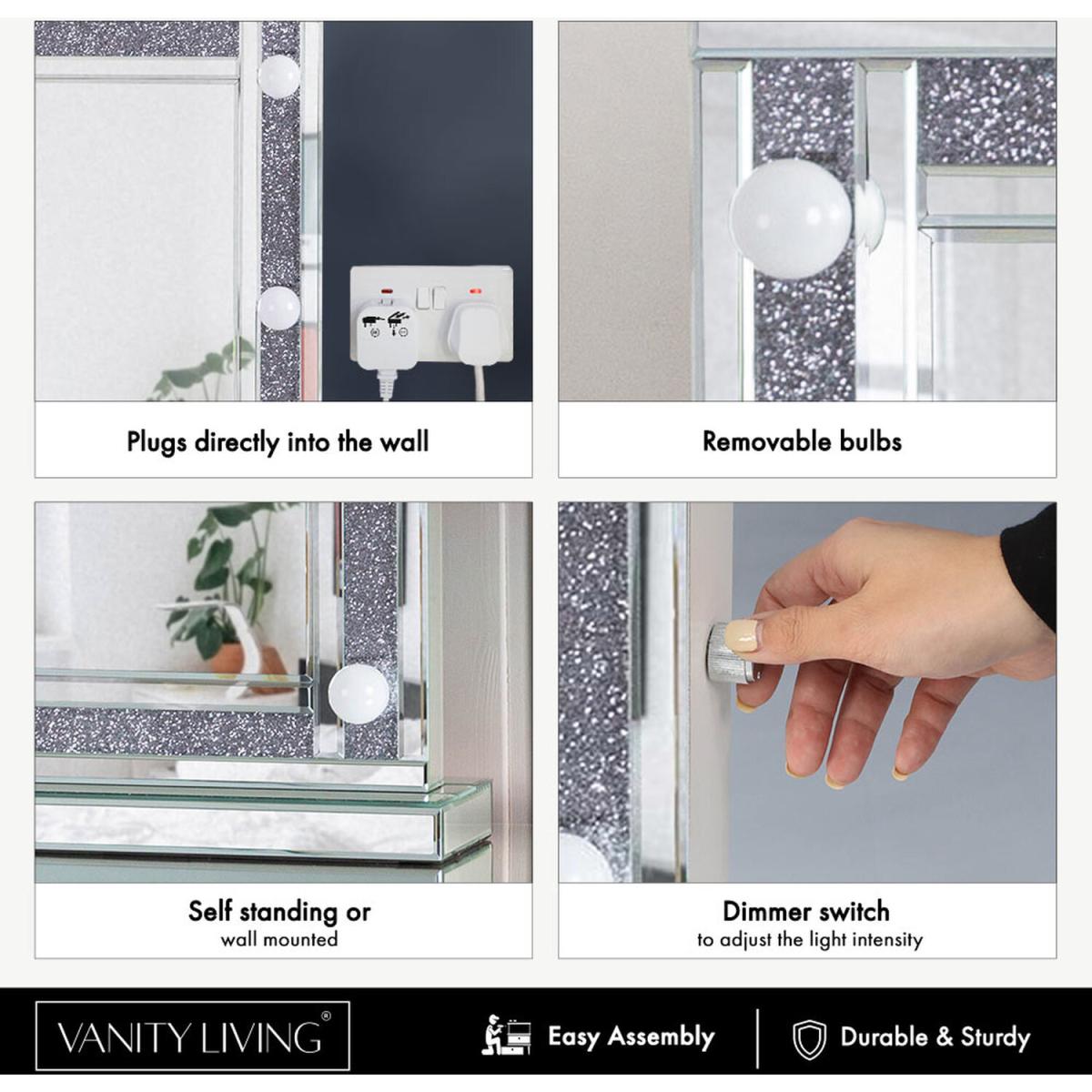 Plugs directly into the wall

Removable bulbs

Self standing or
wall mounted

Dimmer switch
to adjust the light intensity

VANITY LIVING®

Easy Assembly

Durable & Sturdy