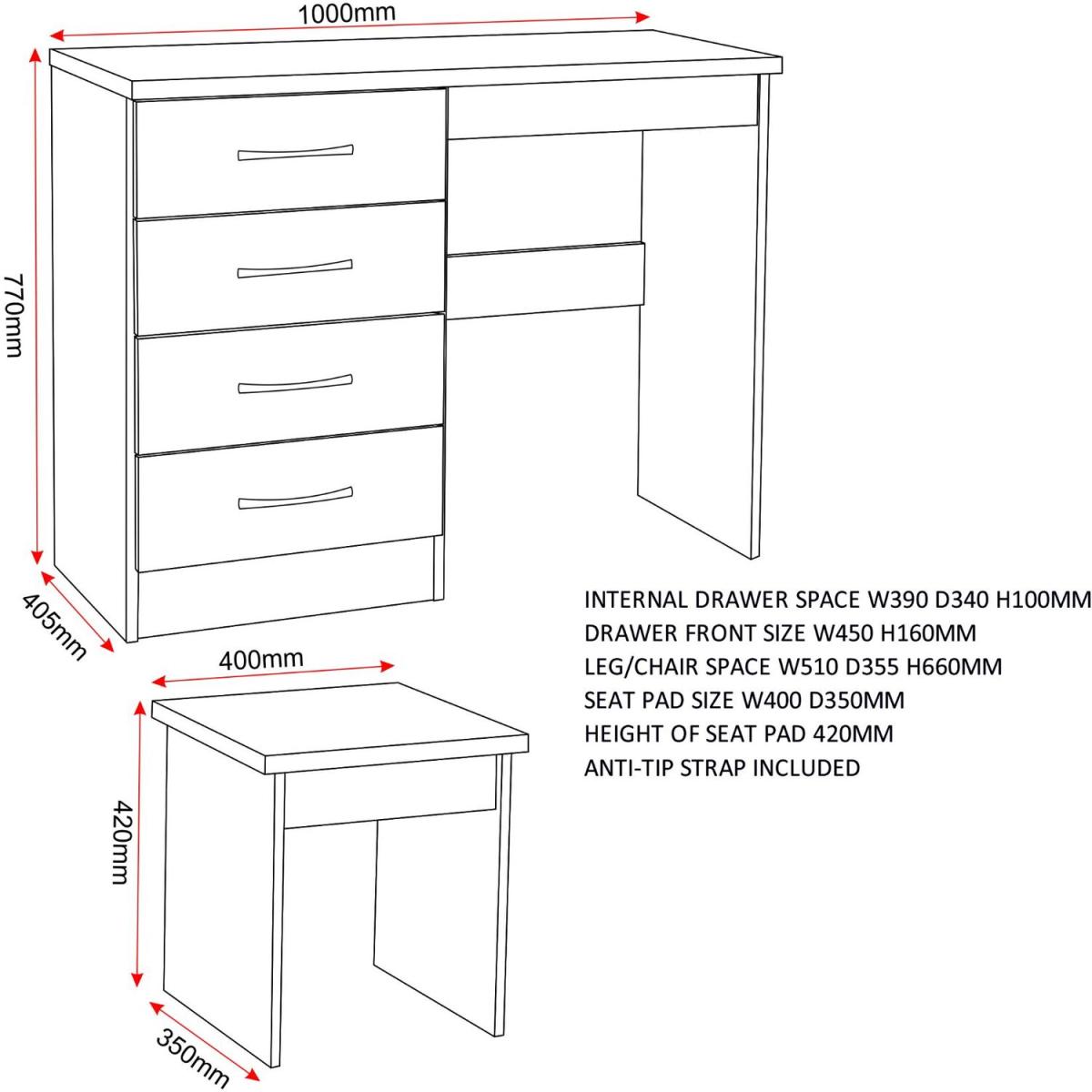 1000mm

770mm

405mm

400mm

420mm

350mm

INTERNAL DRAWER SPACE W390 D340 H100MM
DRAWER FRONT SIZE W450 H160MM
LEG/CHAIR SPACE W510 D355 H660MM
SEAT PAD SIZE W400 D350MM
HEIGHT OF SEAT PAD 420MM
ANTI-TIP STRAP INCLUDED