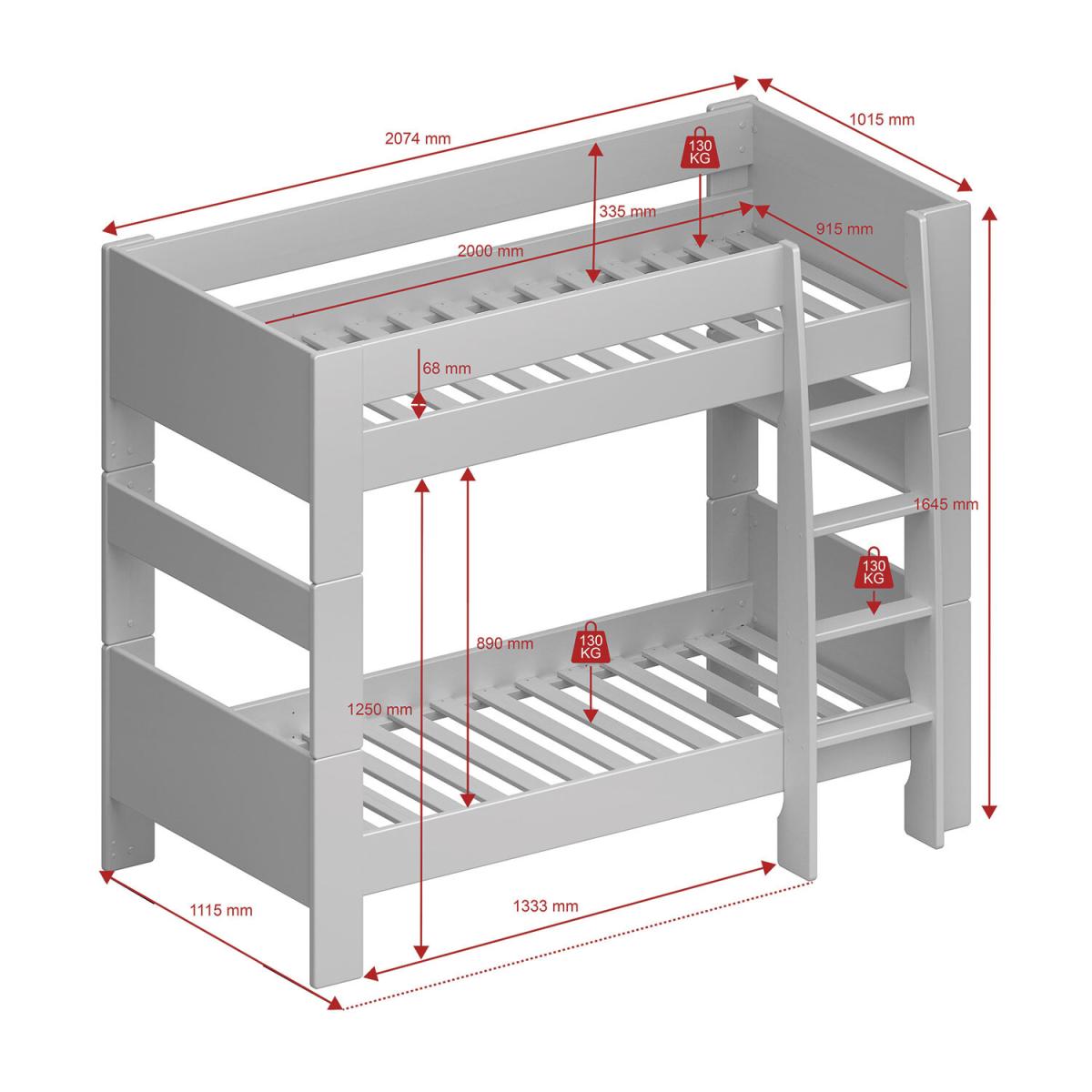 2074 mm
1015 mm
130 KG
335 mm
2000 mm
915 mm
68 mm
1645 mm
130 KG
890 mm
130 KG
1250 mm
1115 mm
1333 mm