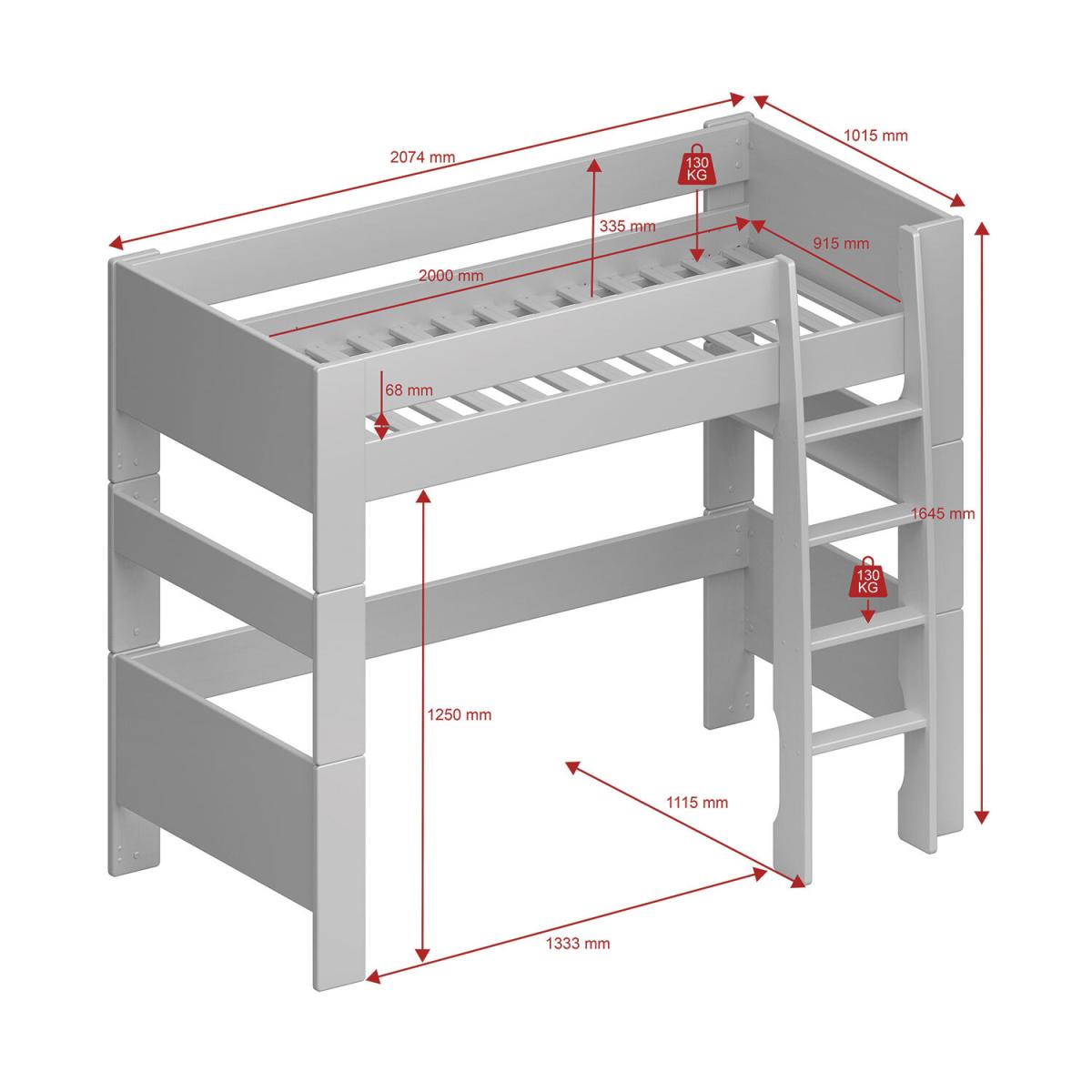 2074 mm

1015 mm

130 KG

335 mm

915 mm

2000 mm

68 mm

1645 mm

130 KG

1250 mm

1115 mm

1333 mm