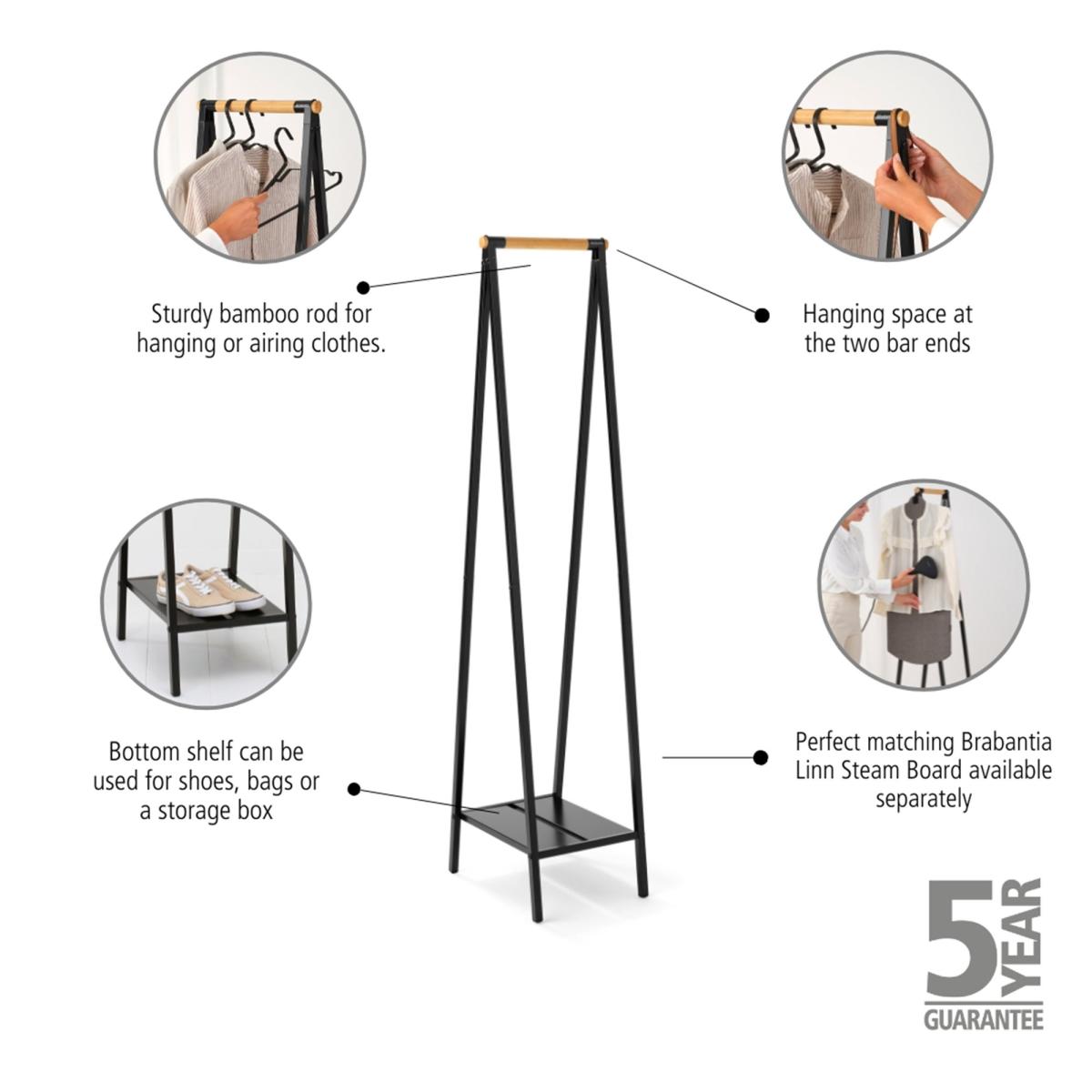 Sturdy bamboo rod for hanging or airing clothes.

Hanging space at the two bar ends

Bottom shelf can be used for shoes, bags or a storage box

Perfect matching Brabantia Linn Steam Board available separately

5 YEAR GUARANTEE