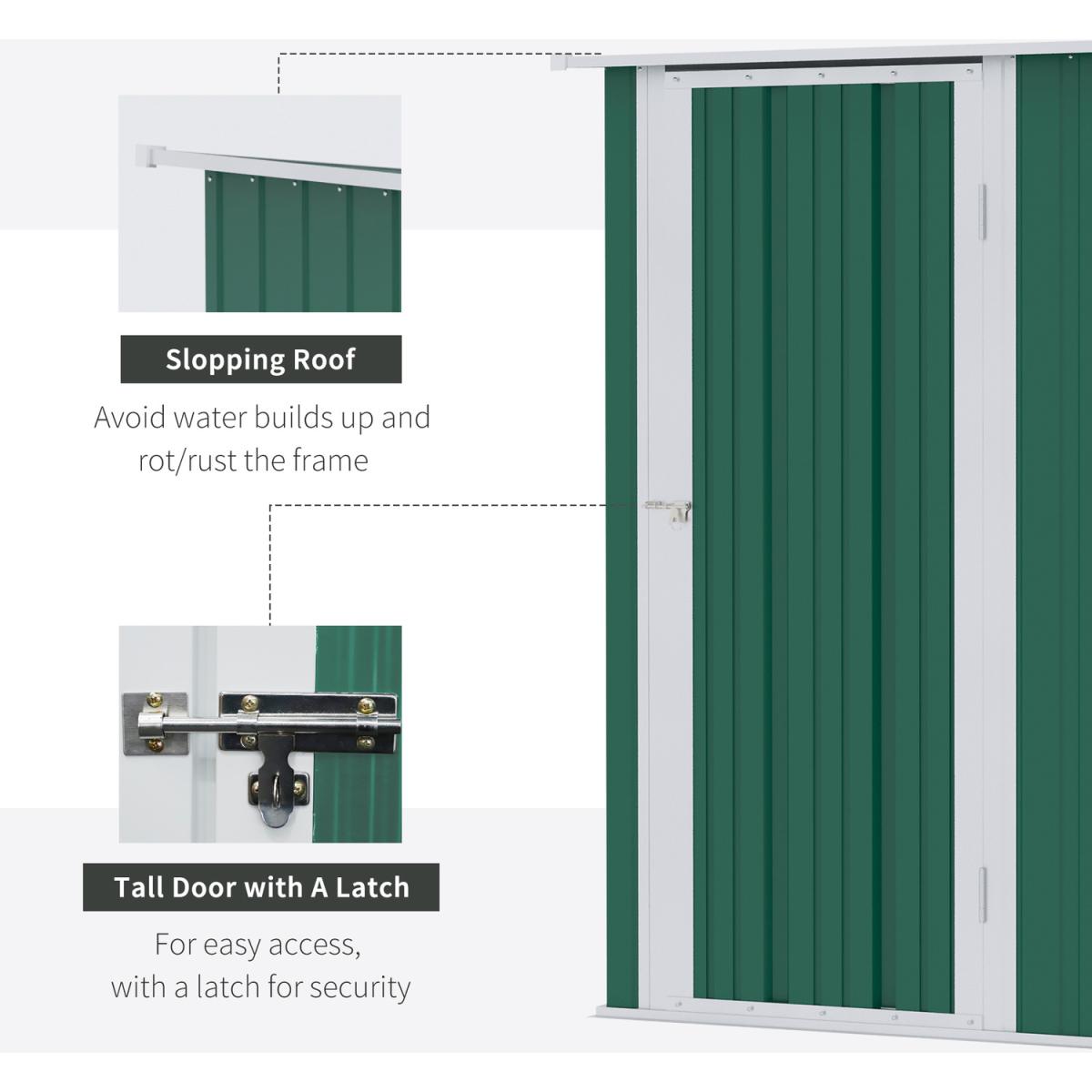 Slopping Roof

Avoid water builds up and rot/rust the frame

Tall Door with A Latch

For easy access, with a latch for security