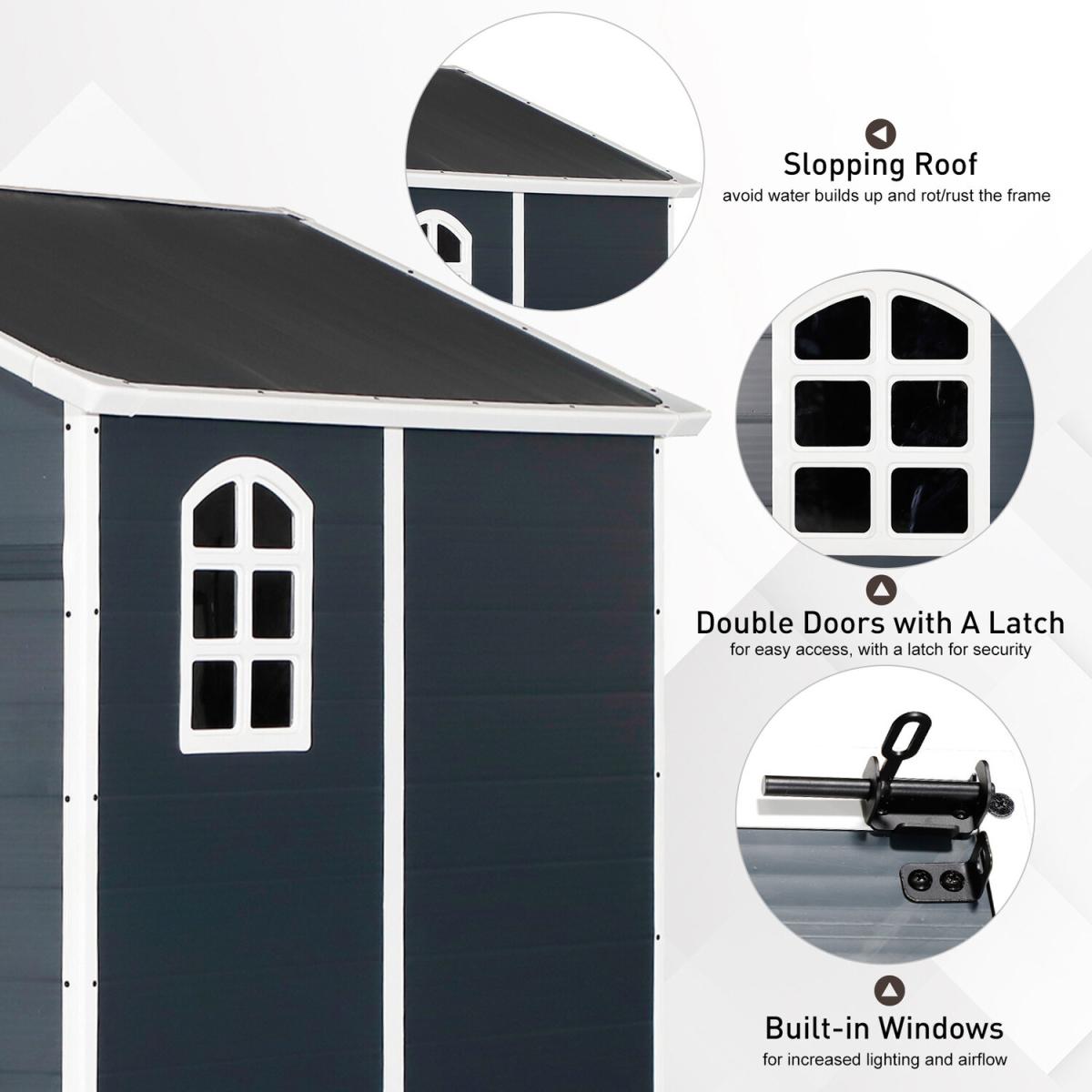 Slopping Roof
avoid water builds up and rot/rust the frame

Double Doors with A Latch
for easy access, with a latch for security

Built-in Windows
for increased lighting and airflow