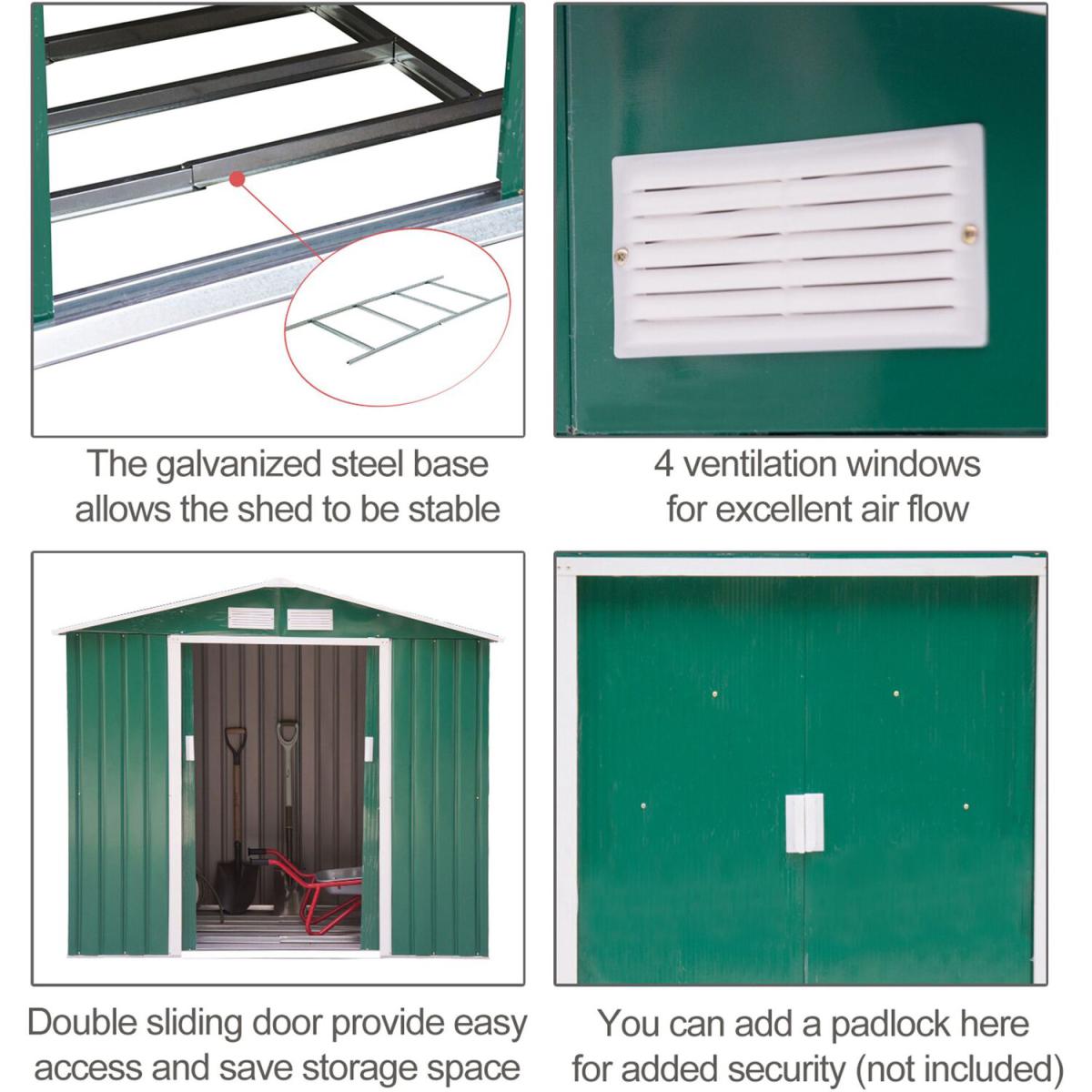 The galvanized steel base allows the shed to be stable

4 ventilation windows for excellent air flow

Double sliding door provide easy access and save storage space

You can add a padlock here for added security (not included)