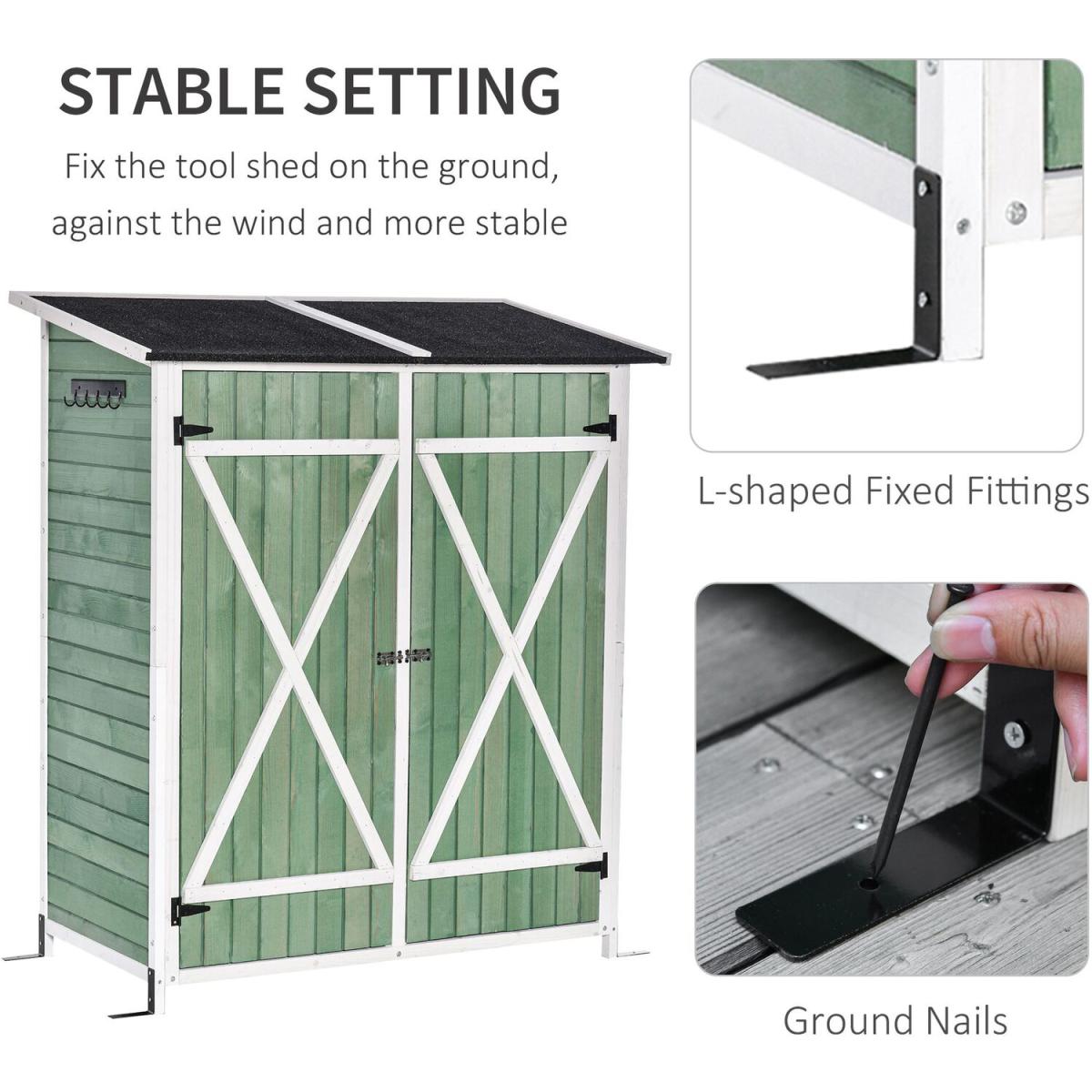 STABLE SETTING

Fix the tool shed on the ground, against the wind and more stable

L-shaped Fixed Fittings

Ground Nails