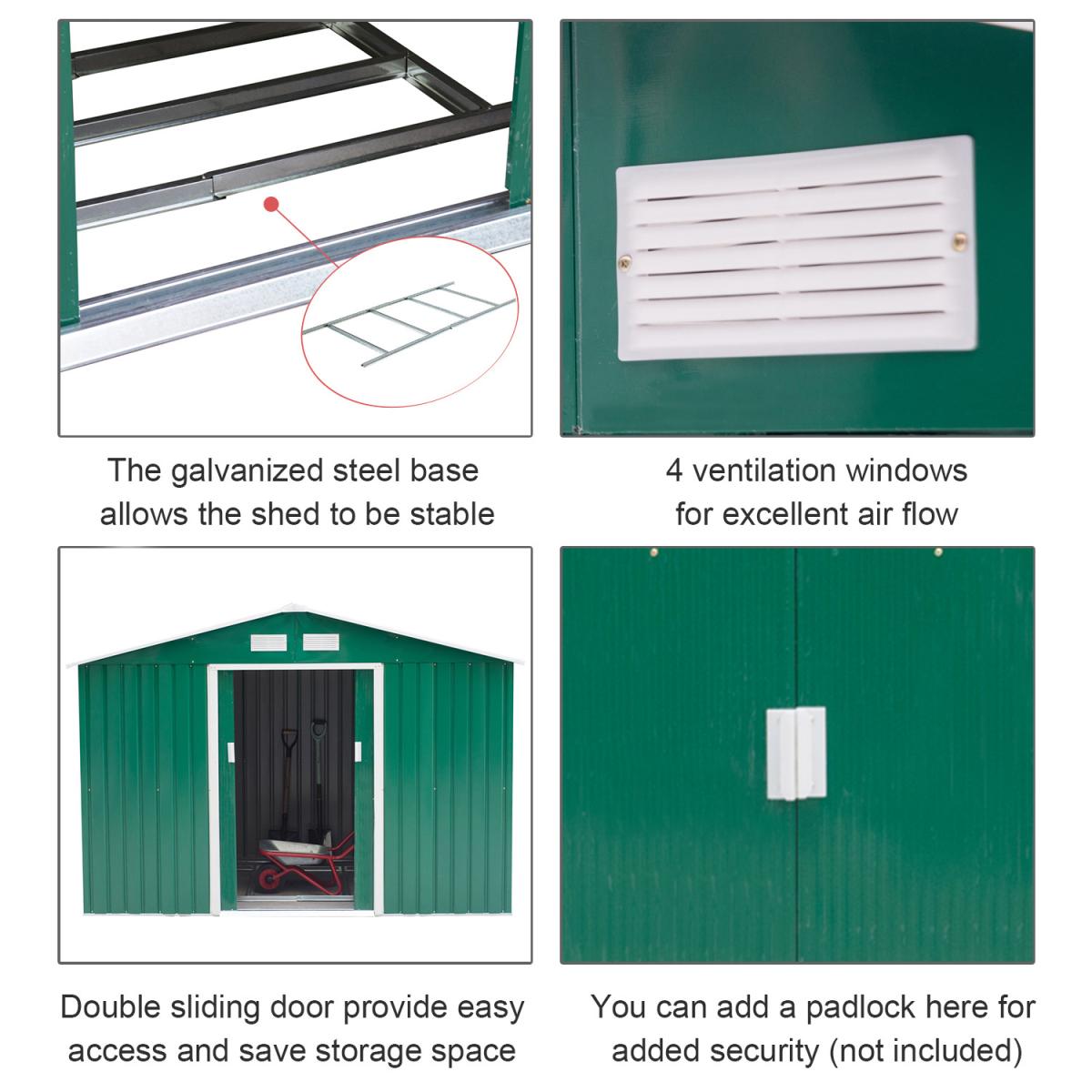 The galvanized steel base allows the shed to be stable

4 ventilation windows for excellent air flow

Double sliding door provide easy access and save storage space

You can add a padlock here for added security (not included)