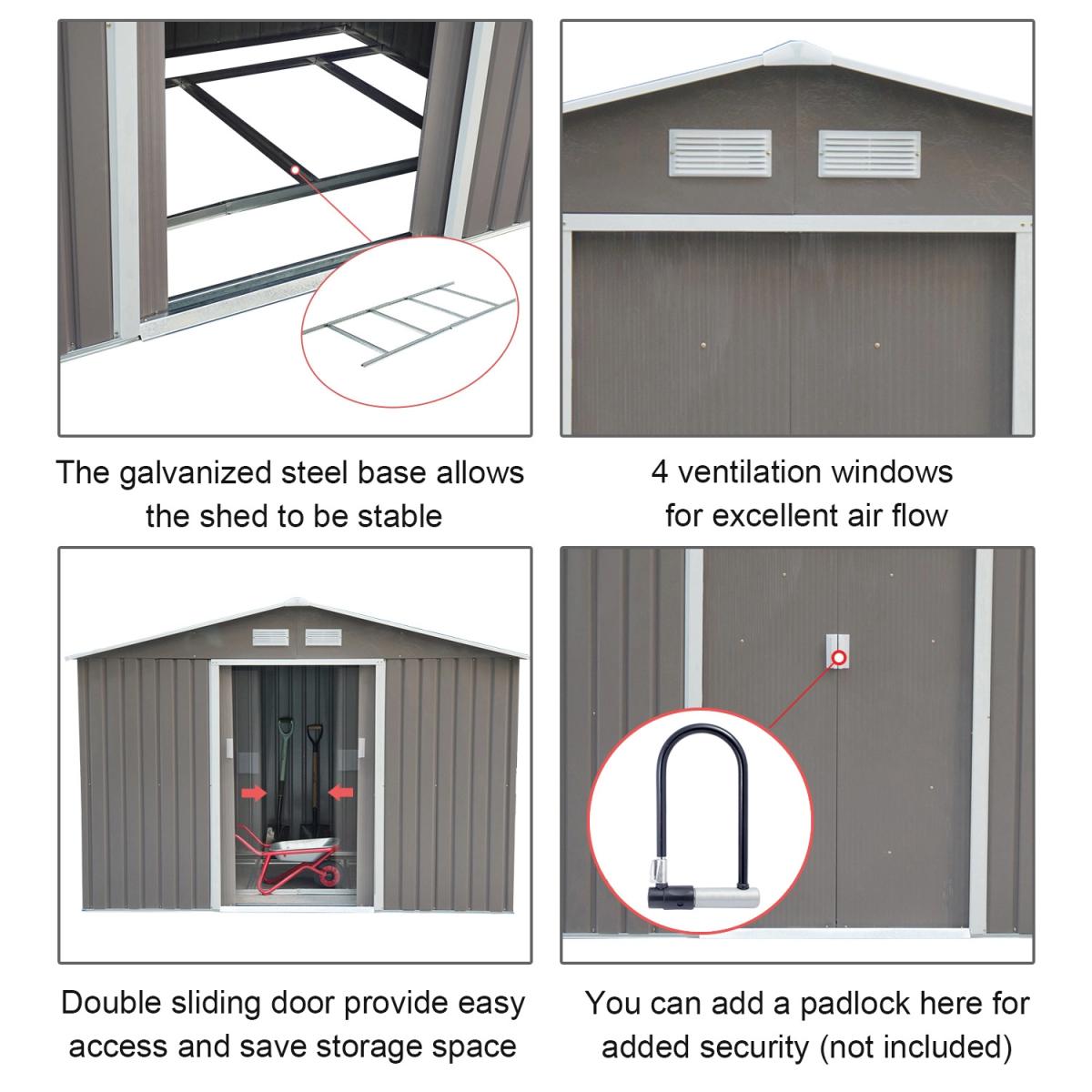 The galvanized steel base allows the shed to be stable

4 ventilation windows for excellent air flow

Double sliding door provide easy access and save storage space

You can add a padlock here for added security (not included)