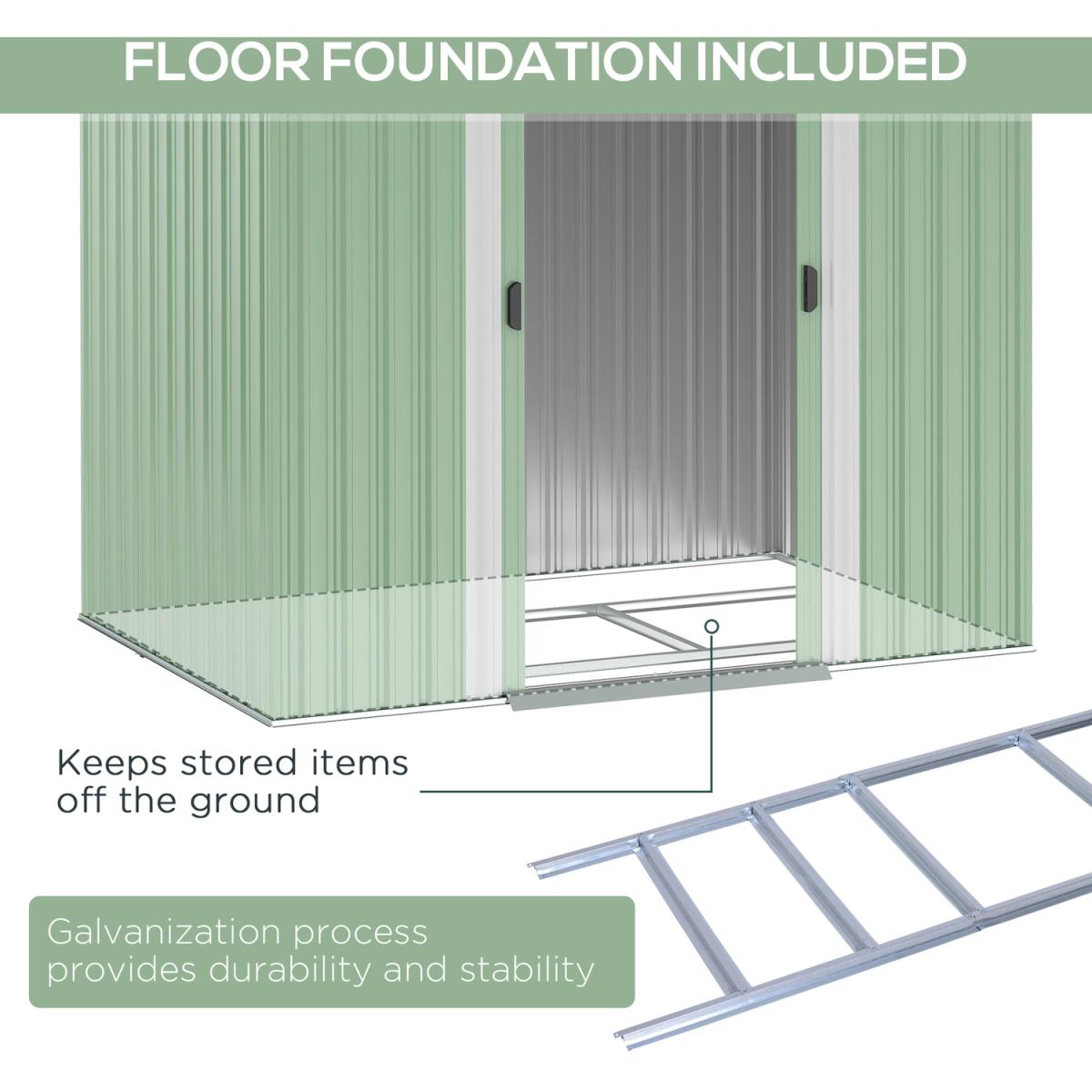 FLOOR FOUNDATION INCLUDED

Keeps stored items off the ground

Galvanization process provides durability and stability