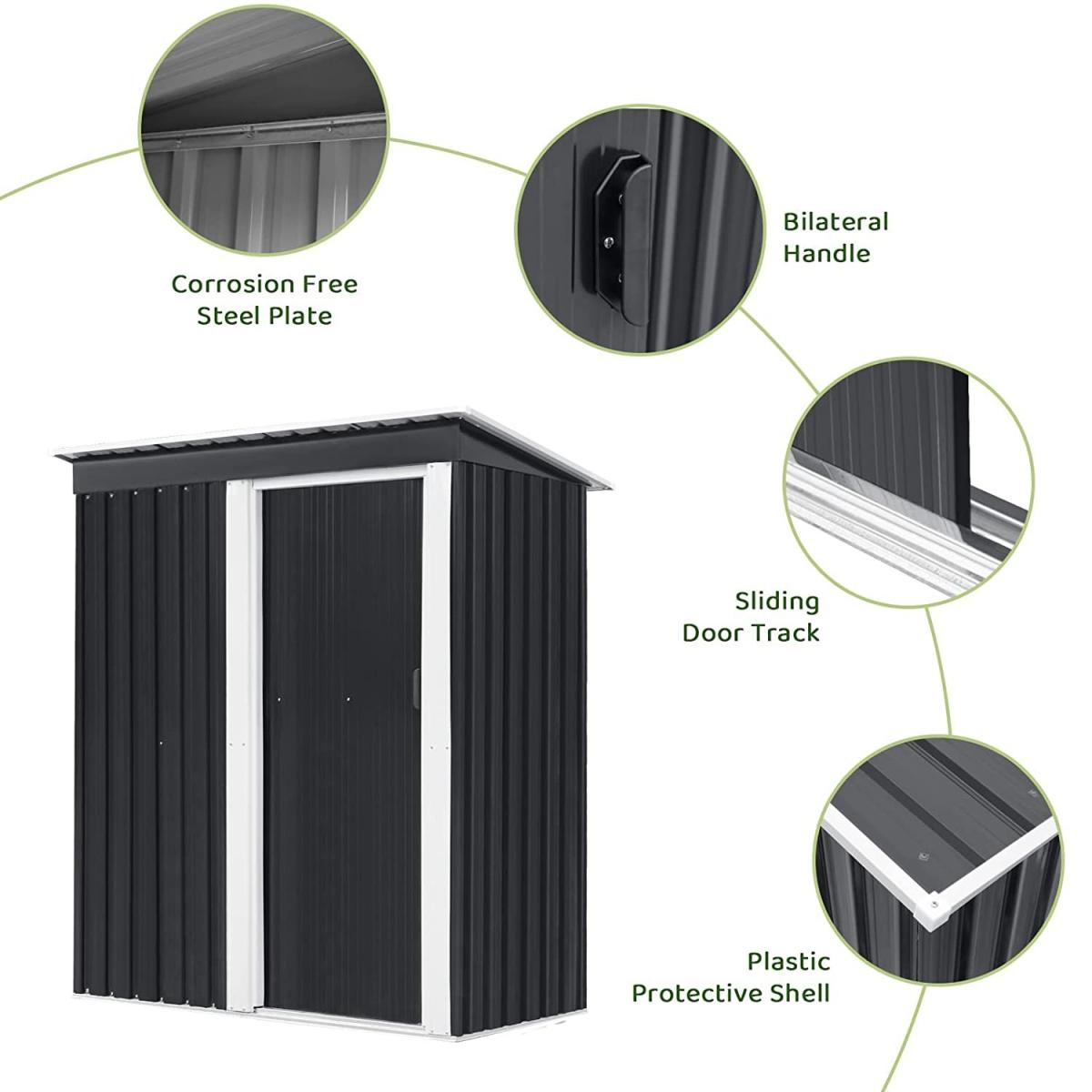 Corrosion Free
Steel Plate

Bilateral
Handle

Sliding
Door Track

Plastic
Protective Shell