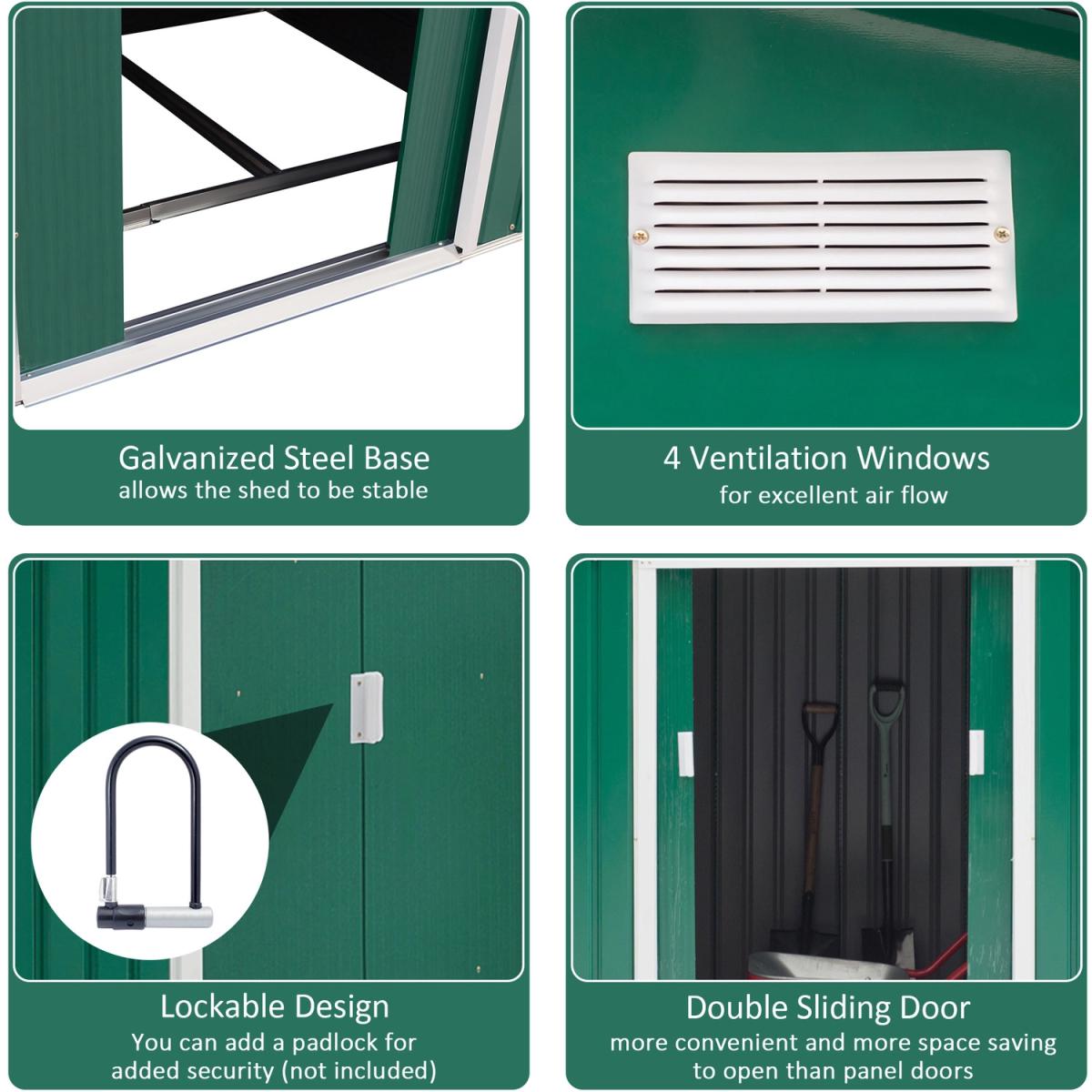 Galvanized Steel Base
allows the shed to be stable

4 Ventilation Windows
for excellent air flow

Lockable Design
You can add a padlock for added security (not included)

Double Sliding Door
more convenient and more space saving to open than panel doors