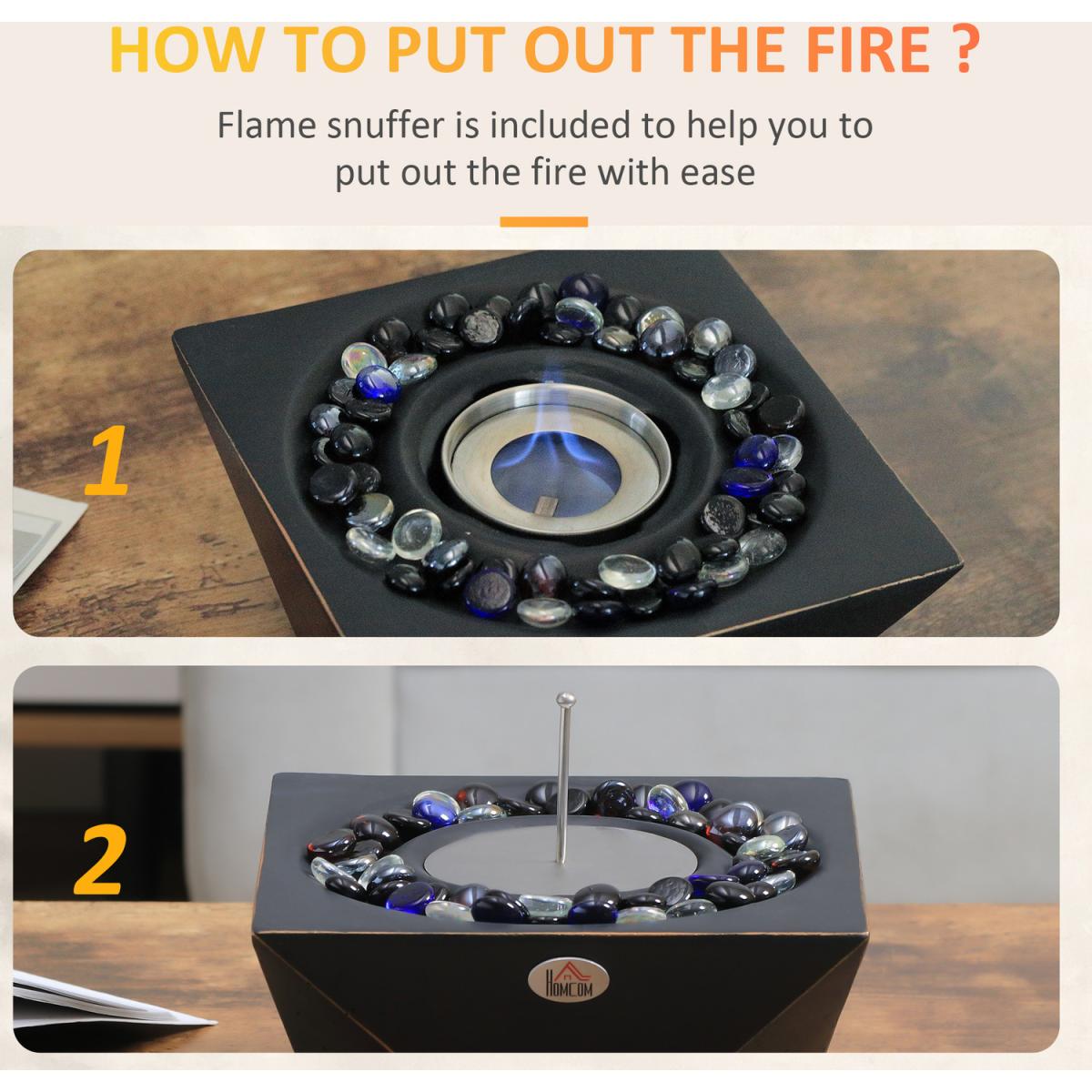 HOW TO PUT OUT THE FIRE ?

Flame snuffer is included to help you to put out the fire with ease

1

2

HOMCOM