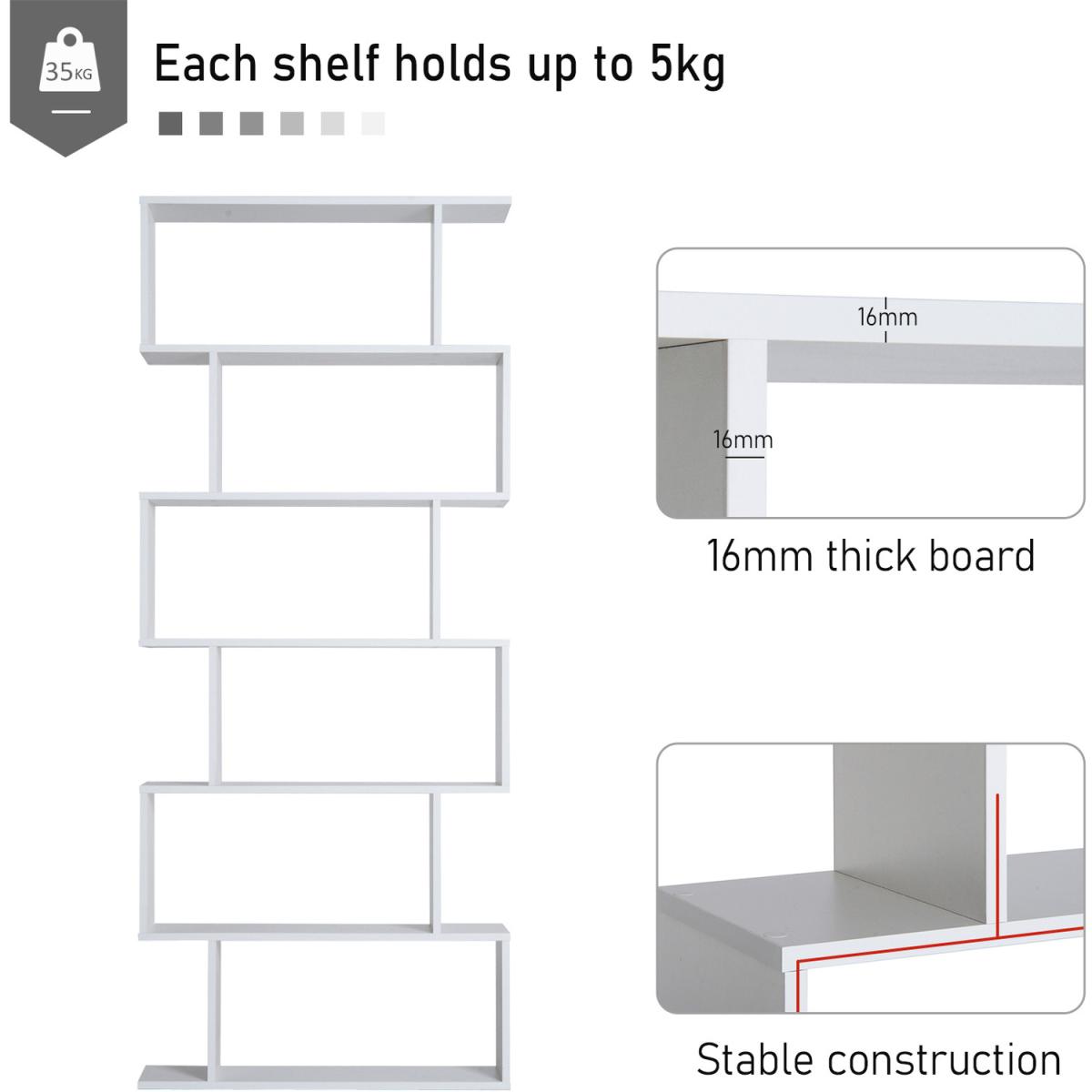 35KG

Each shelf holds up to 5kg

16mm

16mm

16mm thick board

Stable construction