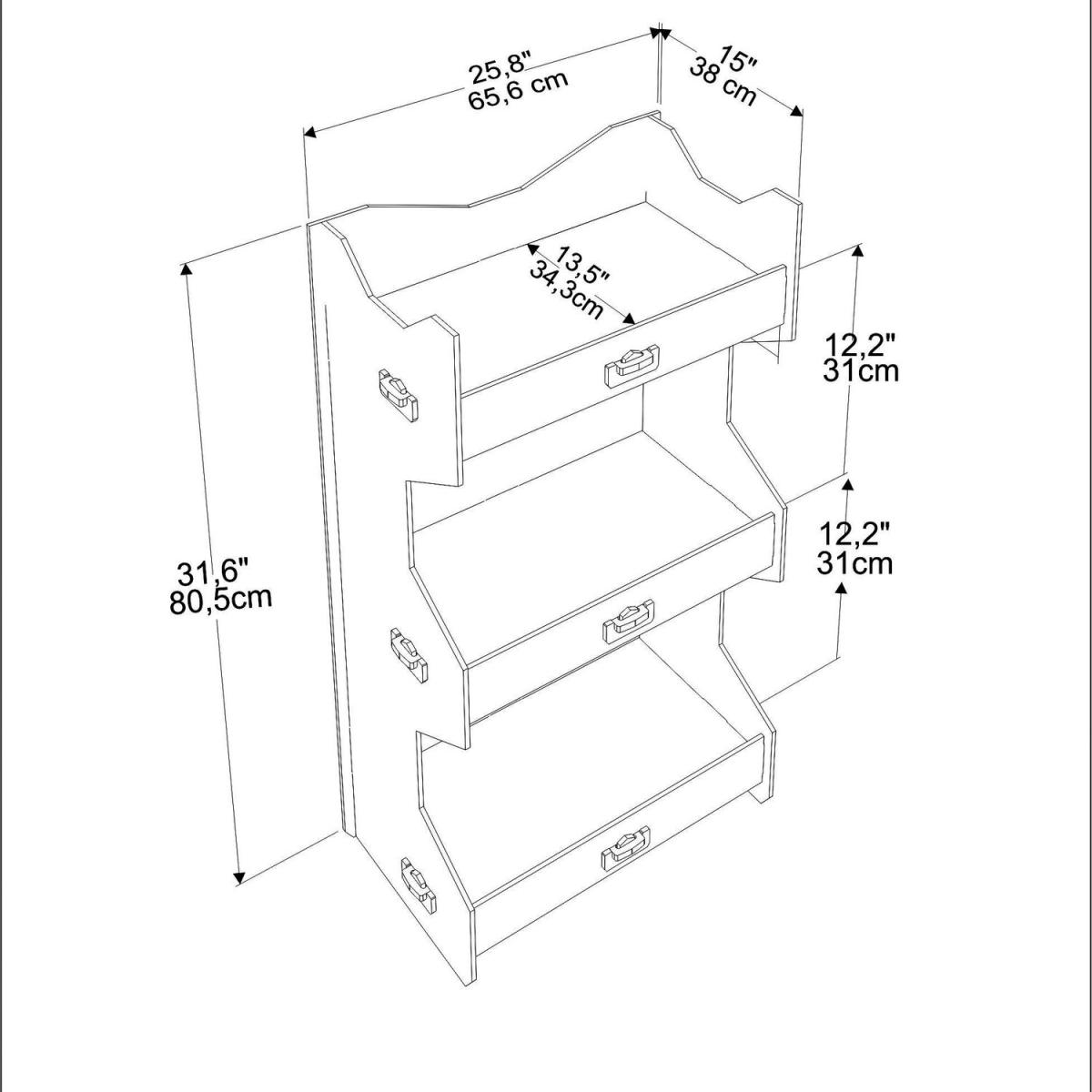 25,8"
65,6 cm

15"
38 cm

13,5"
34,3cm

12,2"
31cm

12,2"
31cm

31,6"
80,5cm