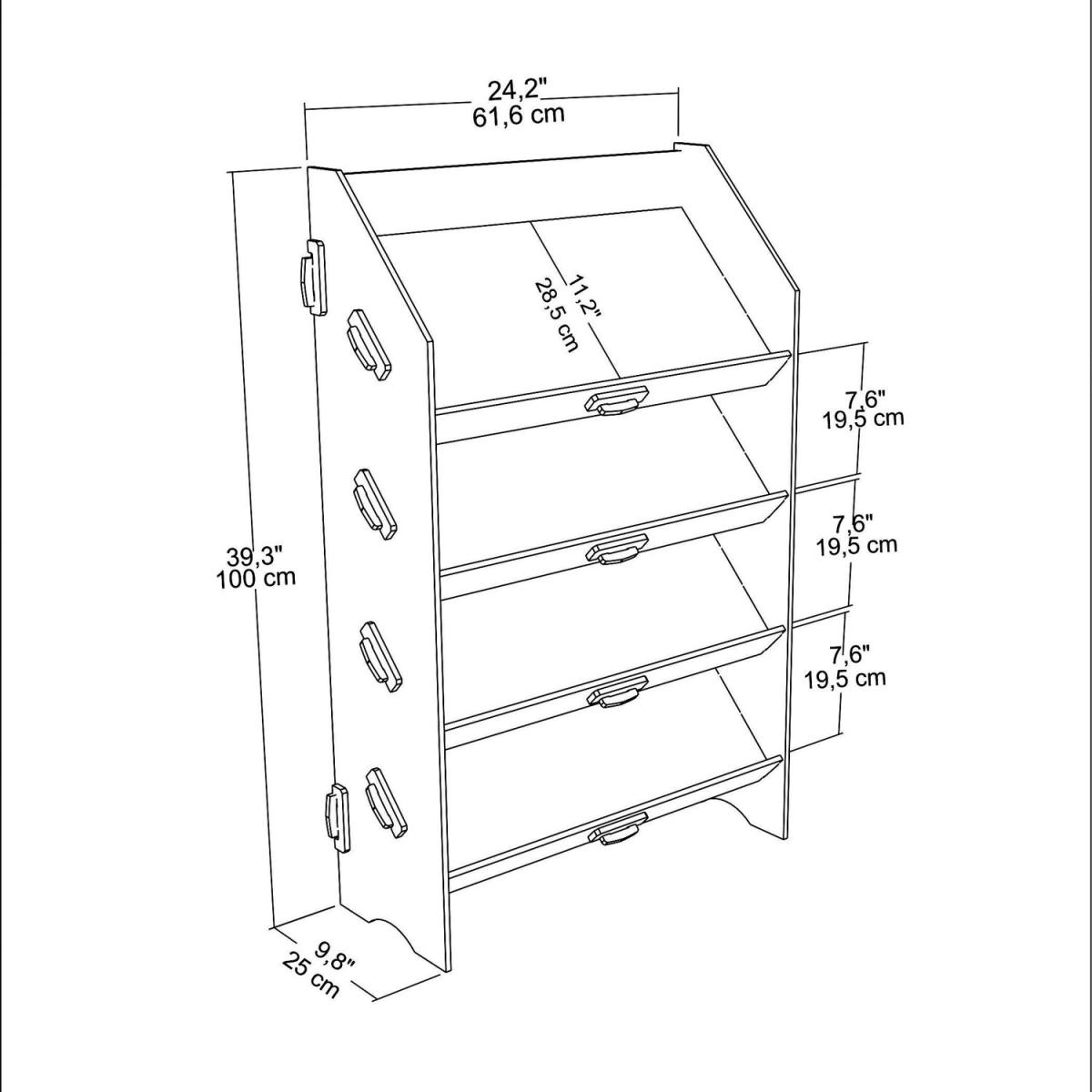 24,2"
61,6 cm

11,2"
28,5 cm

7,6"
19,5 cm

7,6"
19,5 cm

7,6"
19,5 cm

39,3"
100 cm

9,8"
25 cm