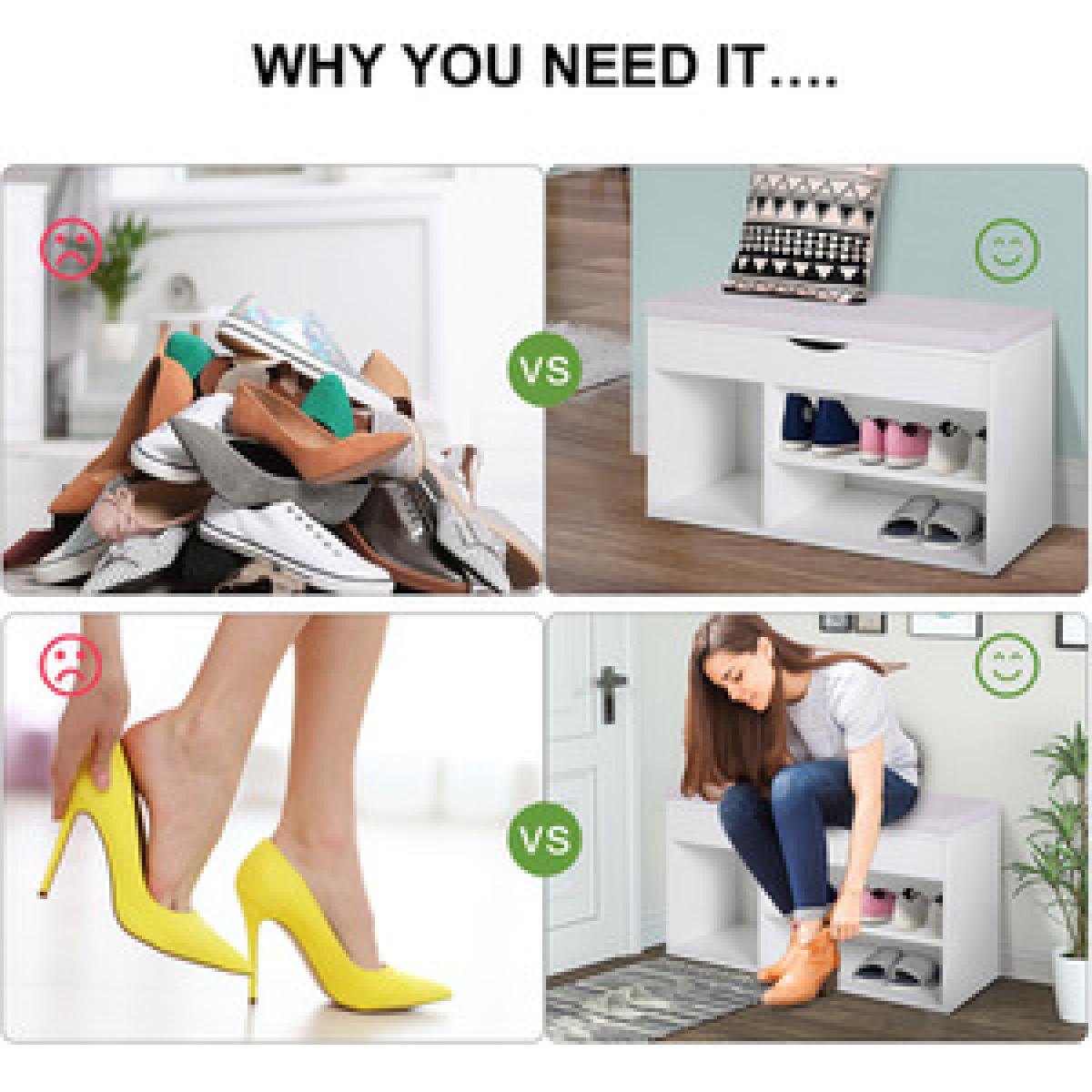 WHY YOU NEED IT….

VS

VS