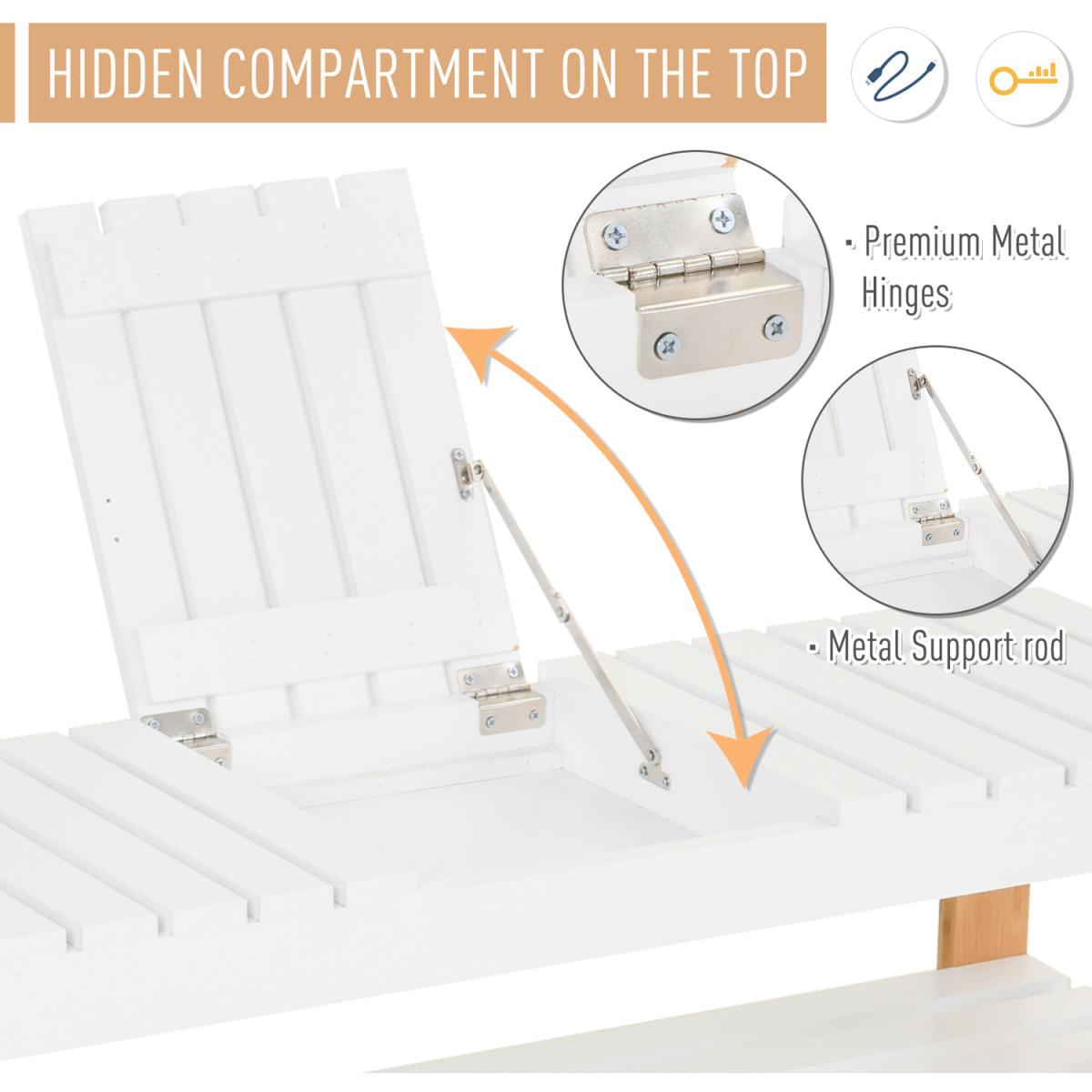 HIDDEN COMPARTMENT ON THE TOP

· Premium Metal Hinges

· Metal Support rod