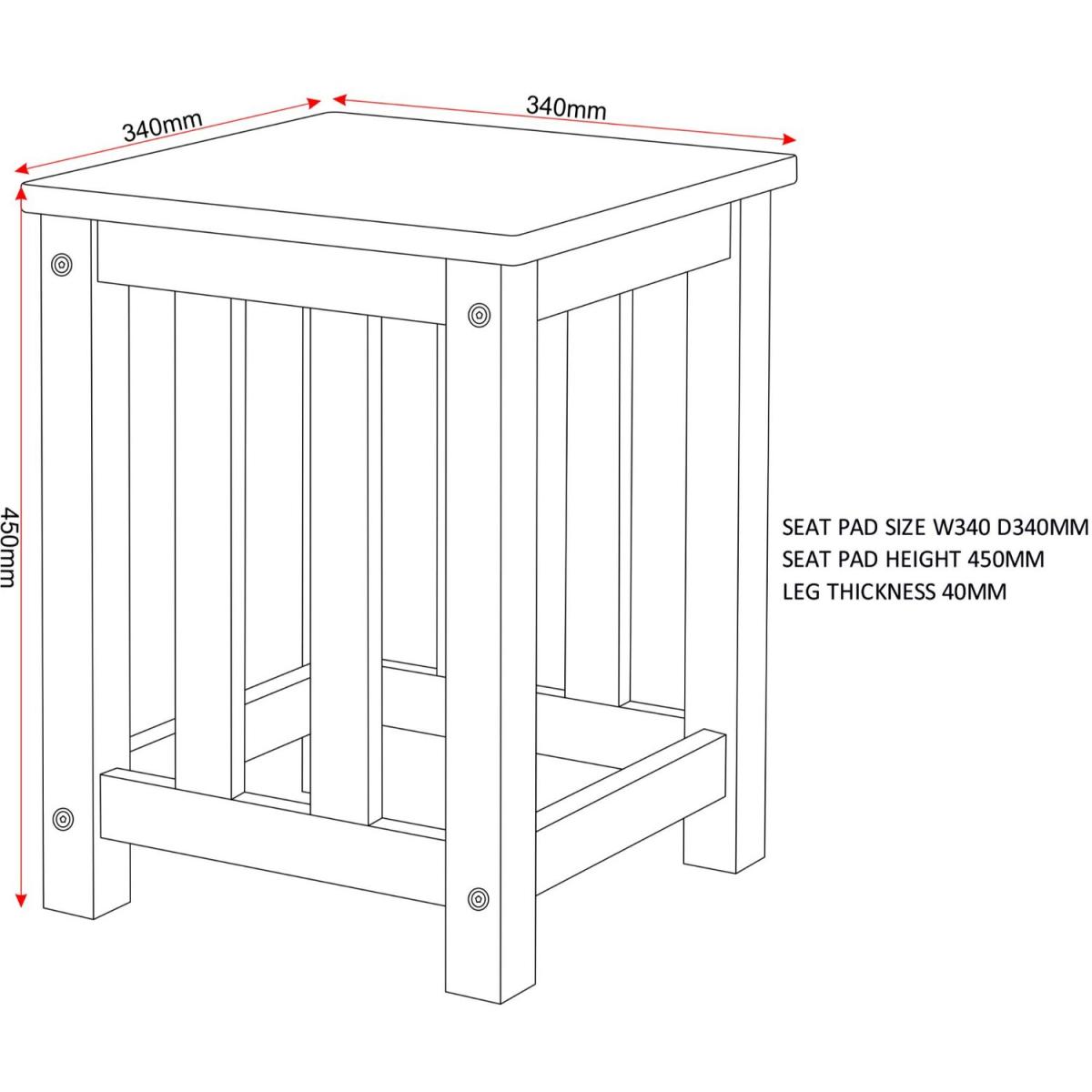 340mm

340mm

450mm

SEAT PAD SIZE W340 D340MM
SEAT PAD HEIGHT 450MM
LEG THICKNESS 40MM