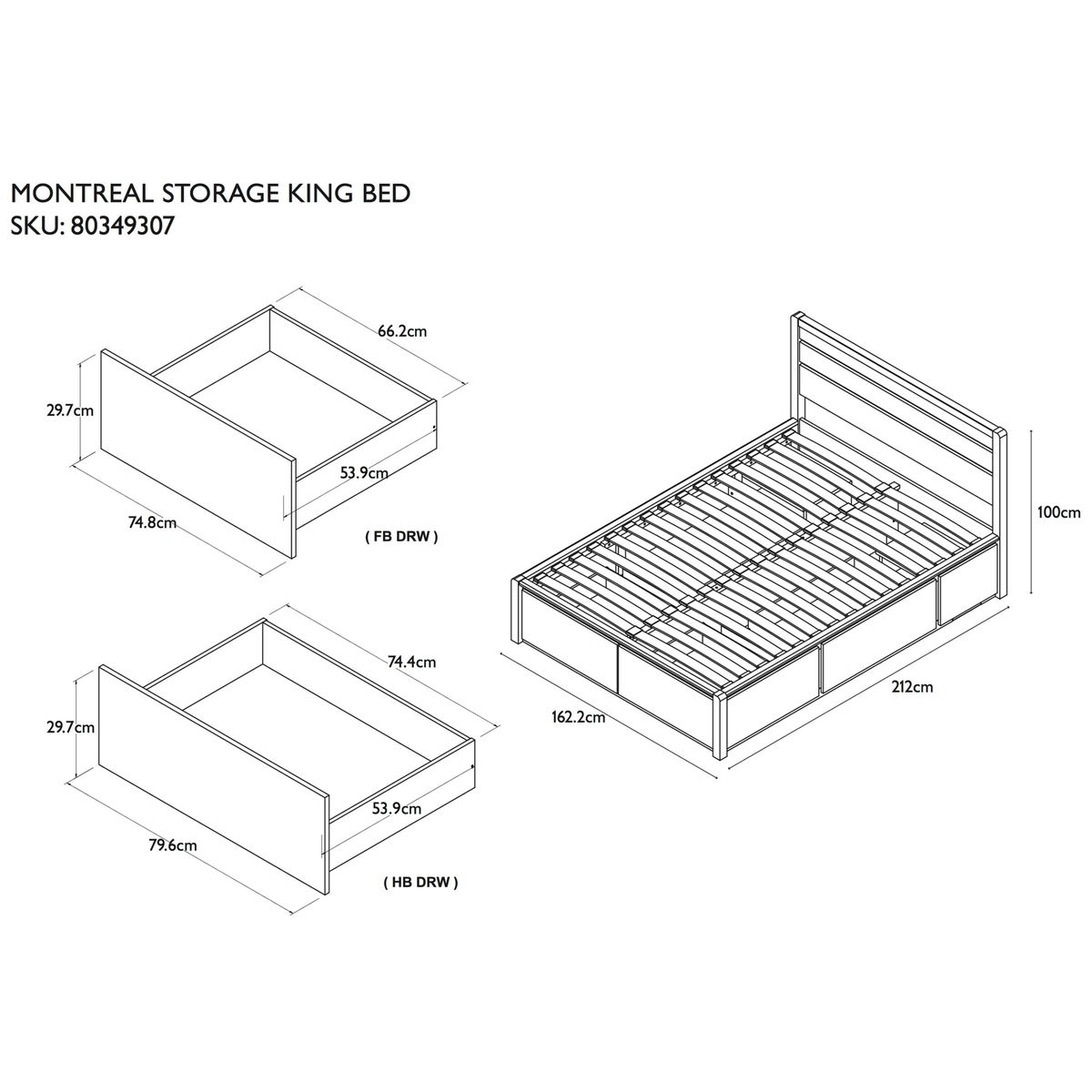 MONTREAL STORAGE KING BED
SKU: 80349307

66.2cm
29.7cm
53.9cm
74.8cm
( FB DRW )

74.4cm
29.7cm
53.9cm
79.6cm
( HB DRW )

100cm
212cm
162.2cm