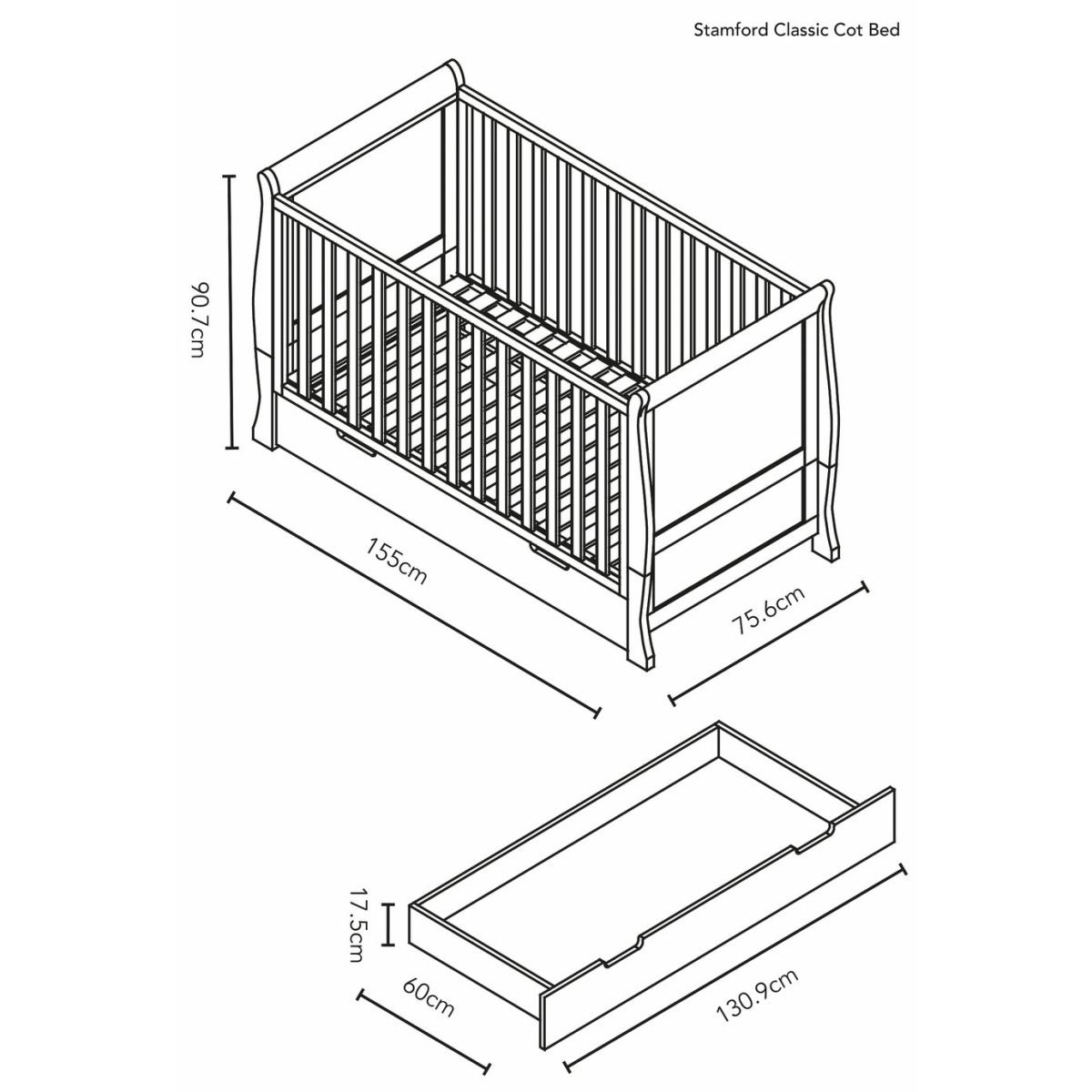 Stamford Classic Cot Bed

90.7cm

155cm

75.6cm

17.5cm

60cm

130.9cm